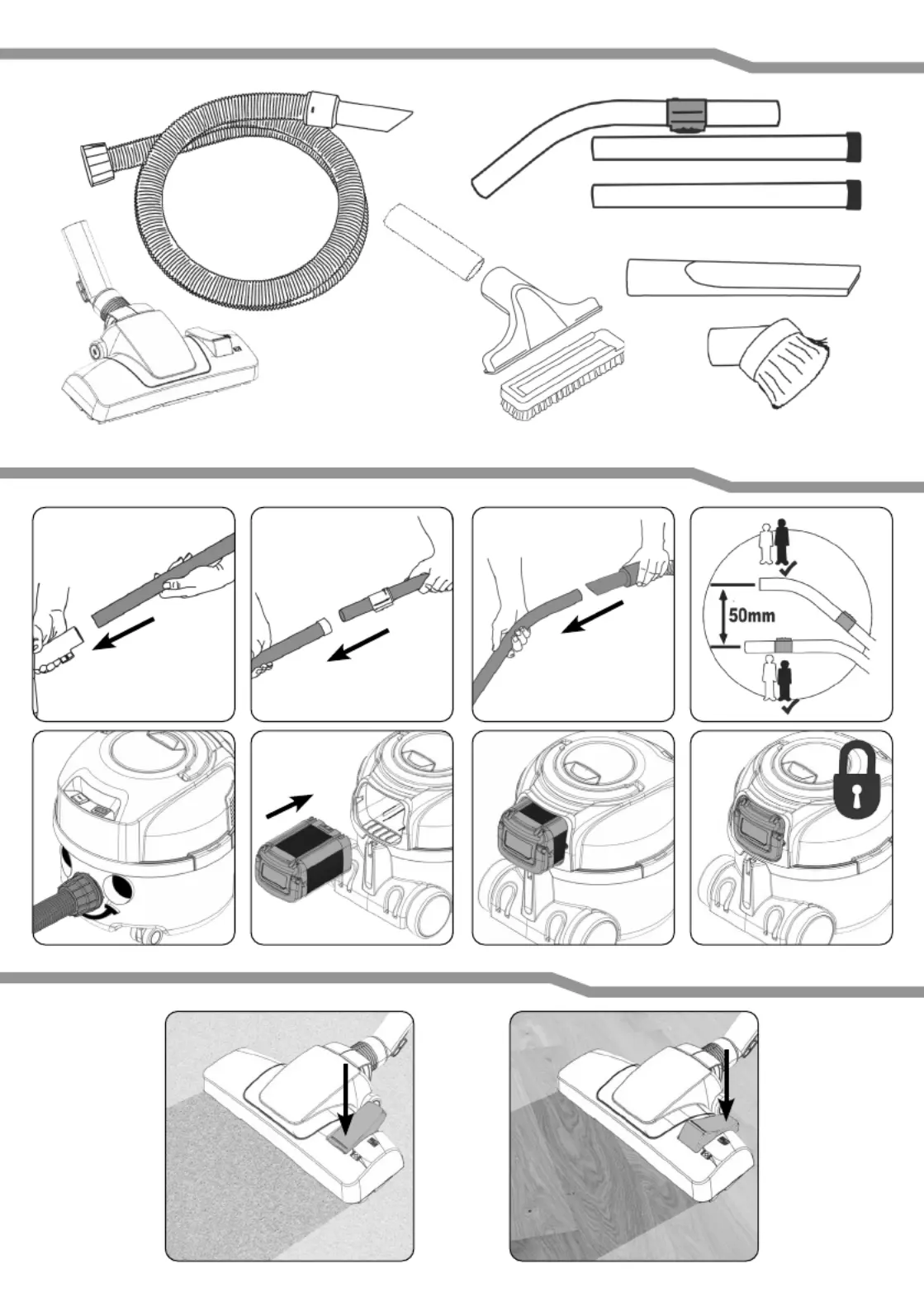 50mm