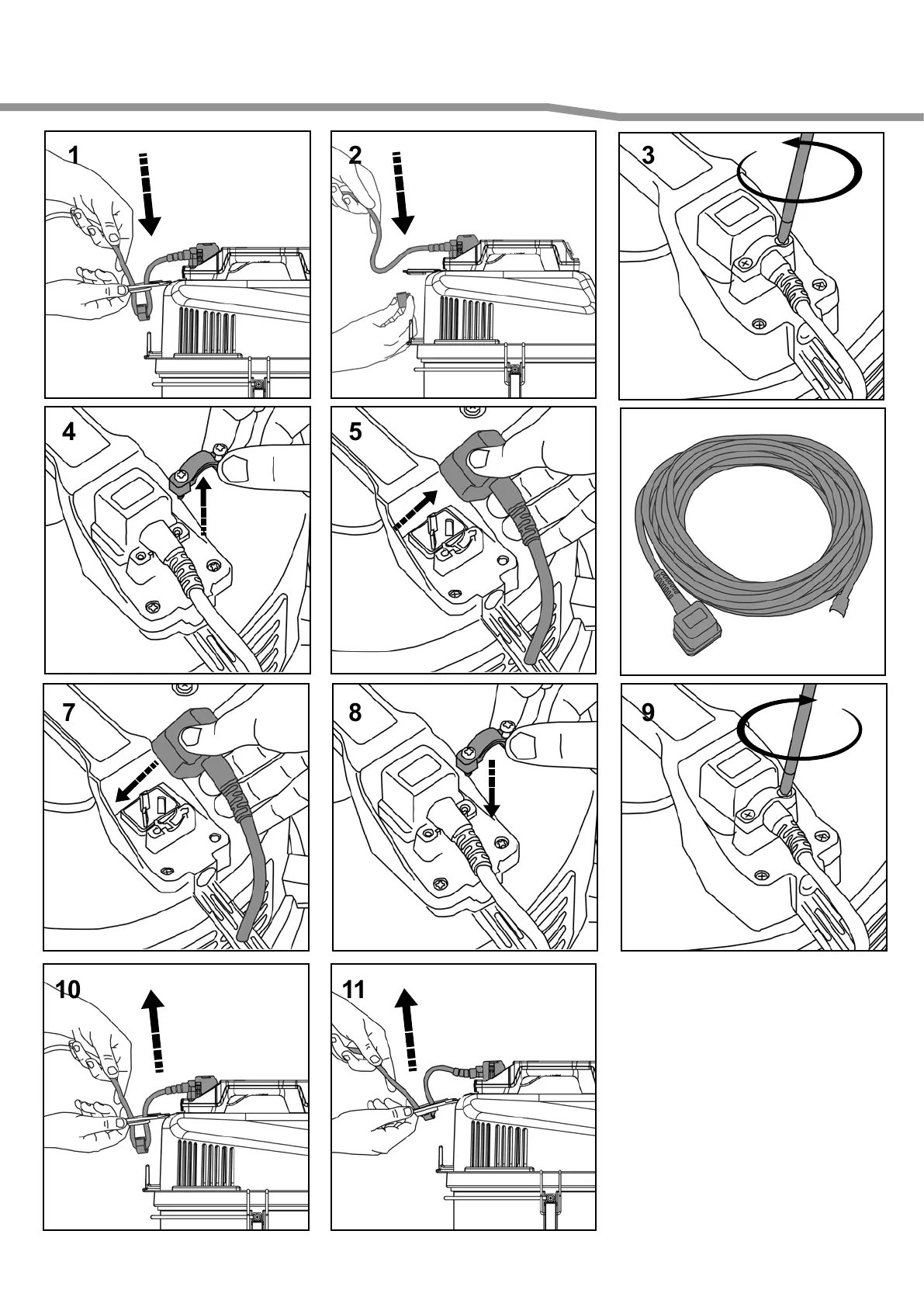 1

2

3

4

5

7

8

9

10

11