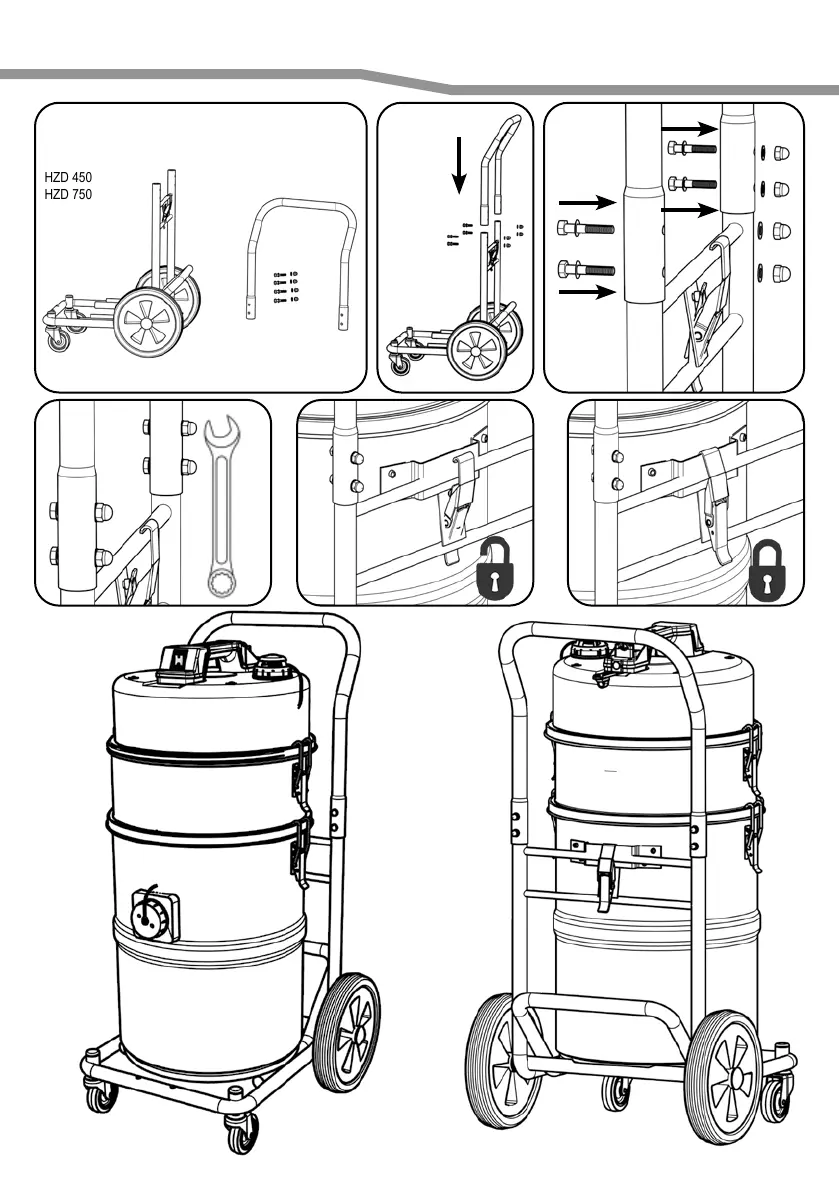 HZD 450
HZD 750