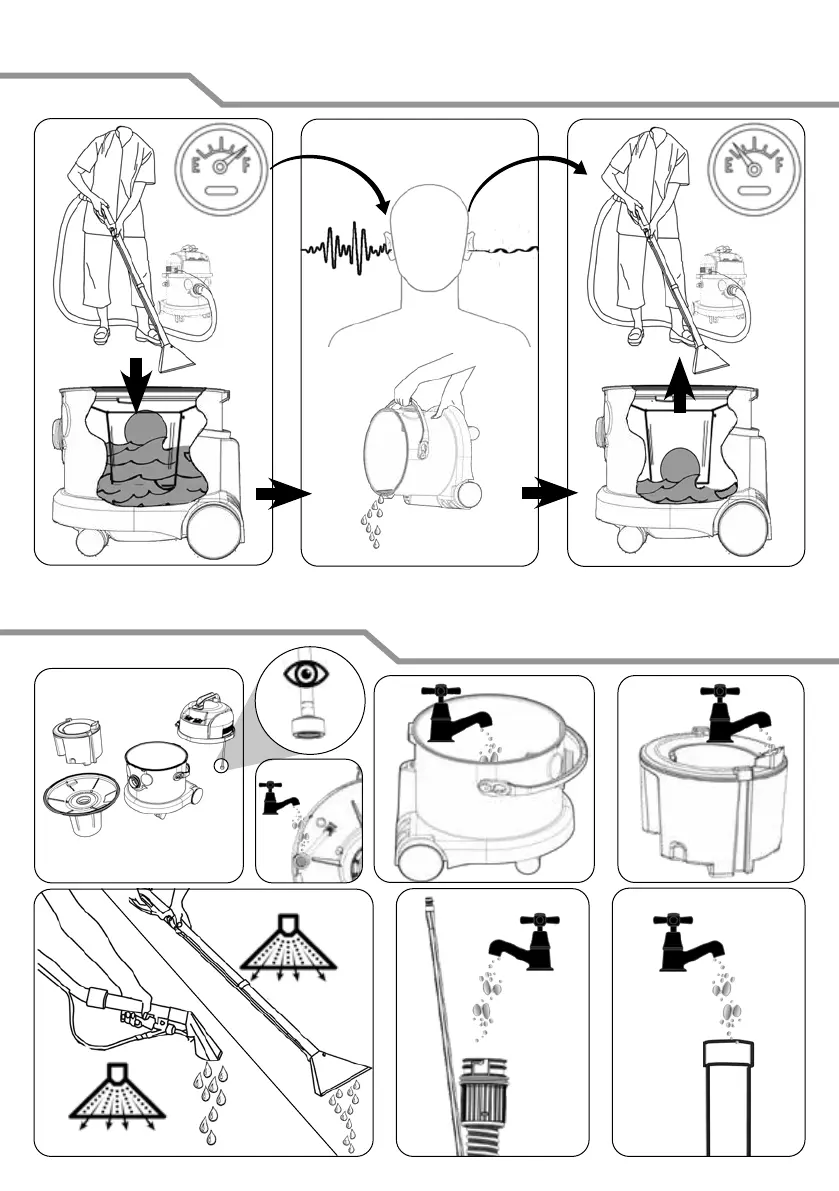 E F

E F