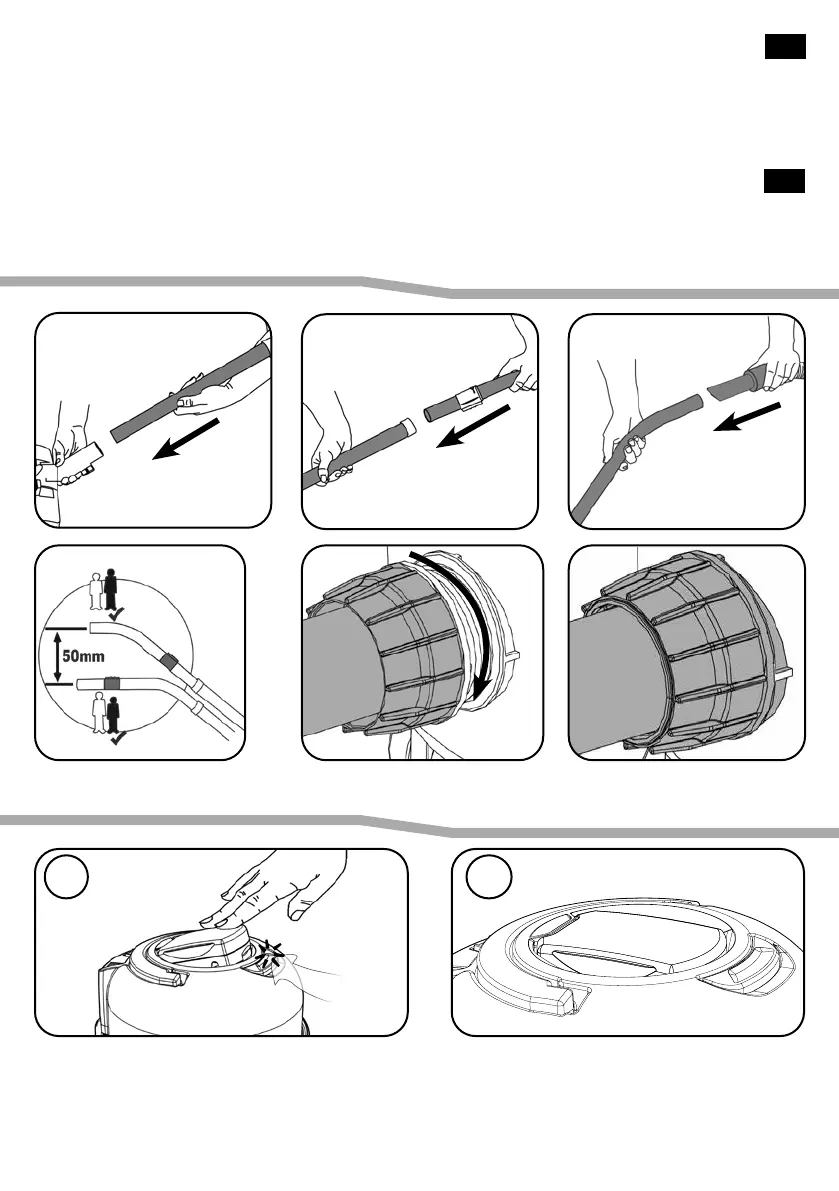 50mm