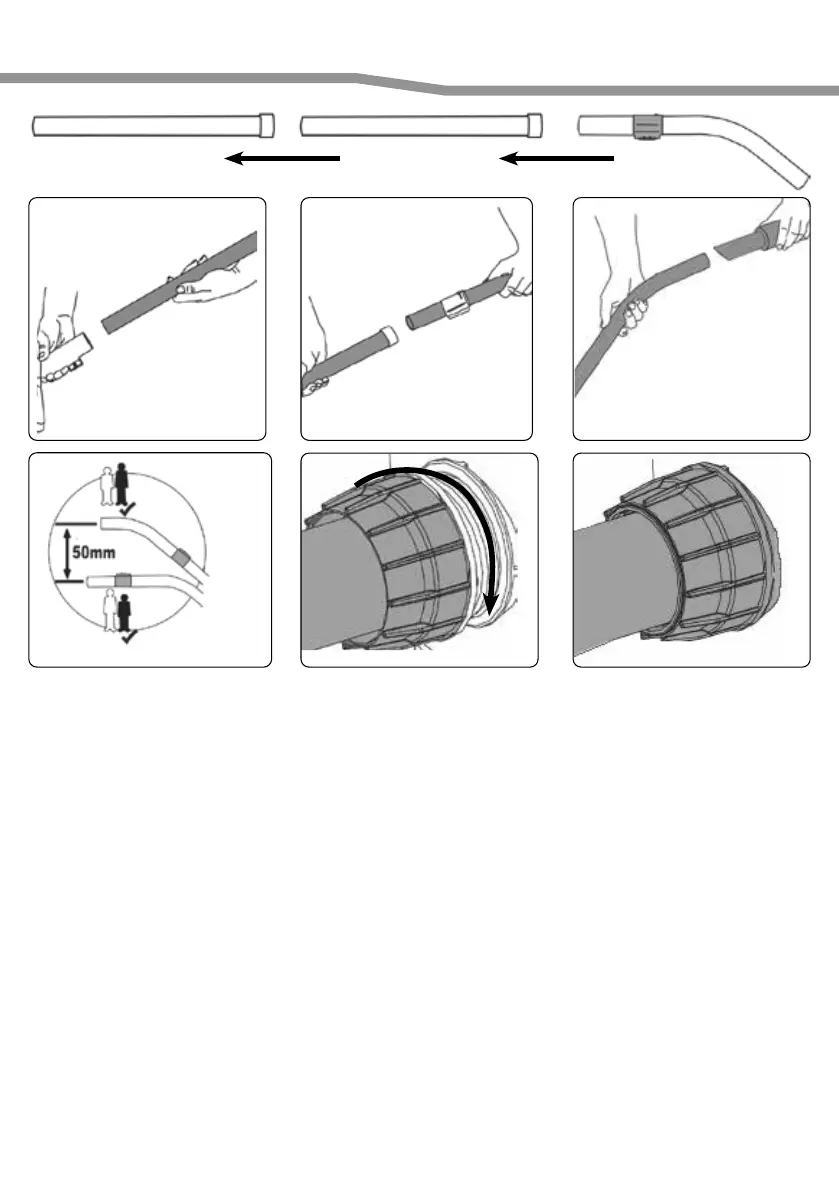 50mm