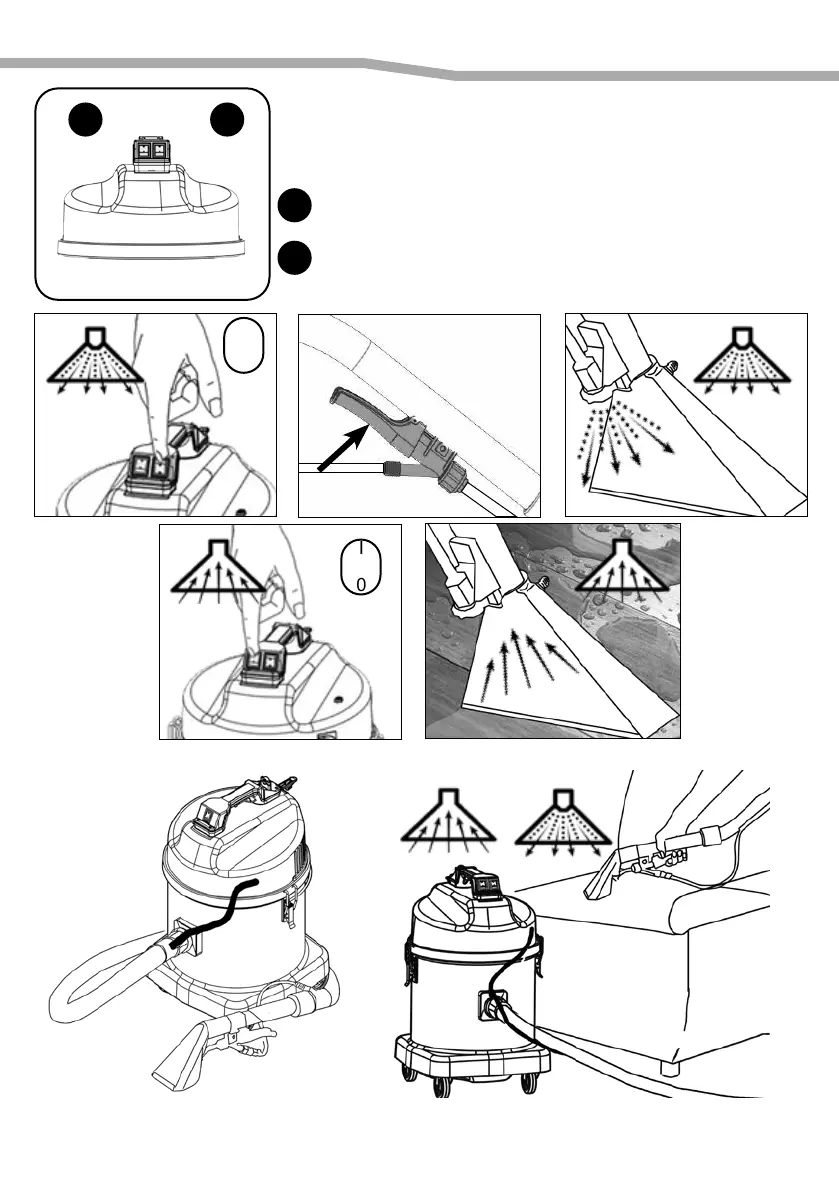 0