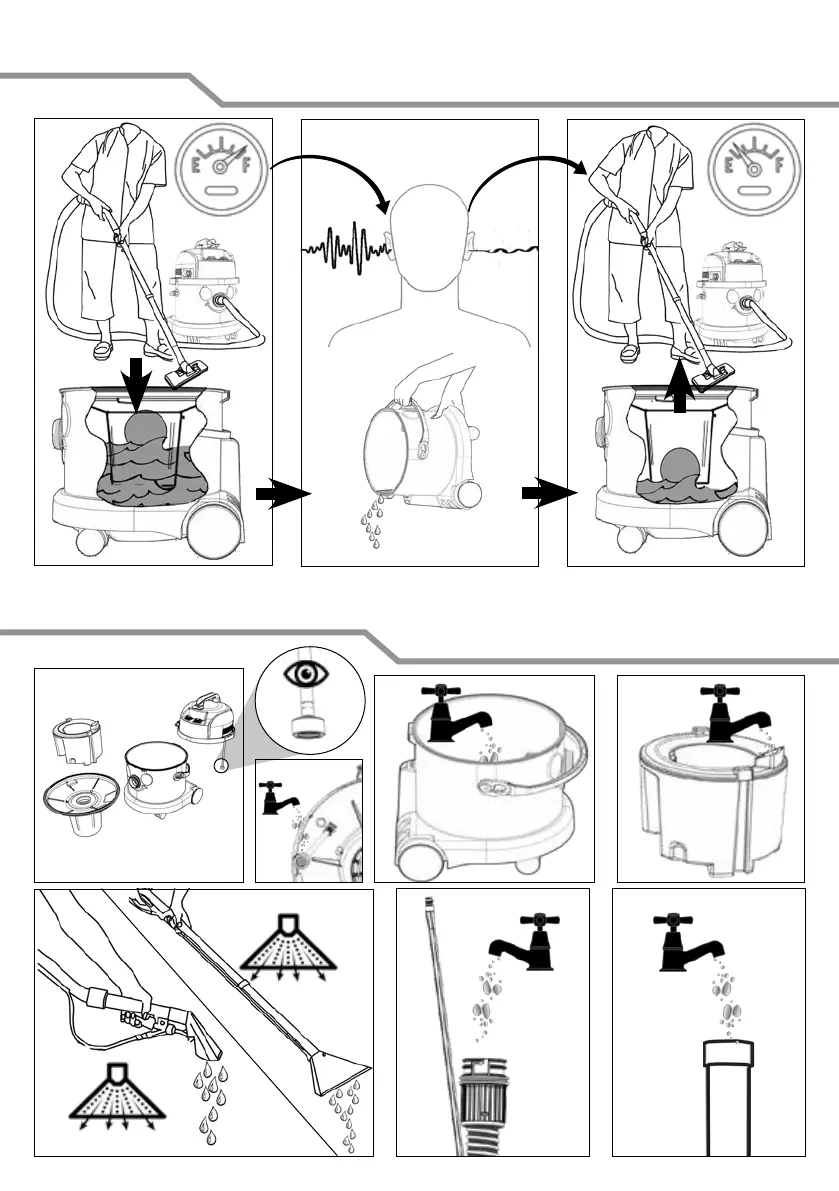 E F

E F