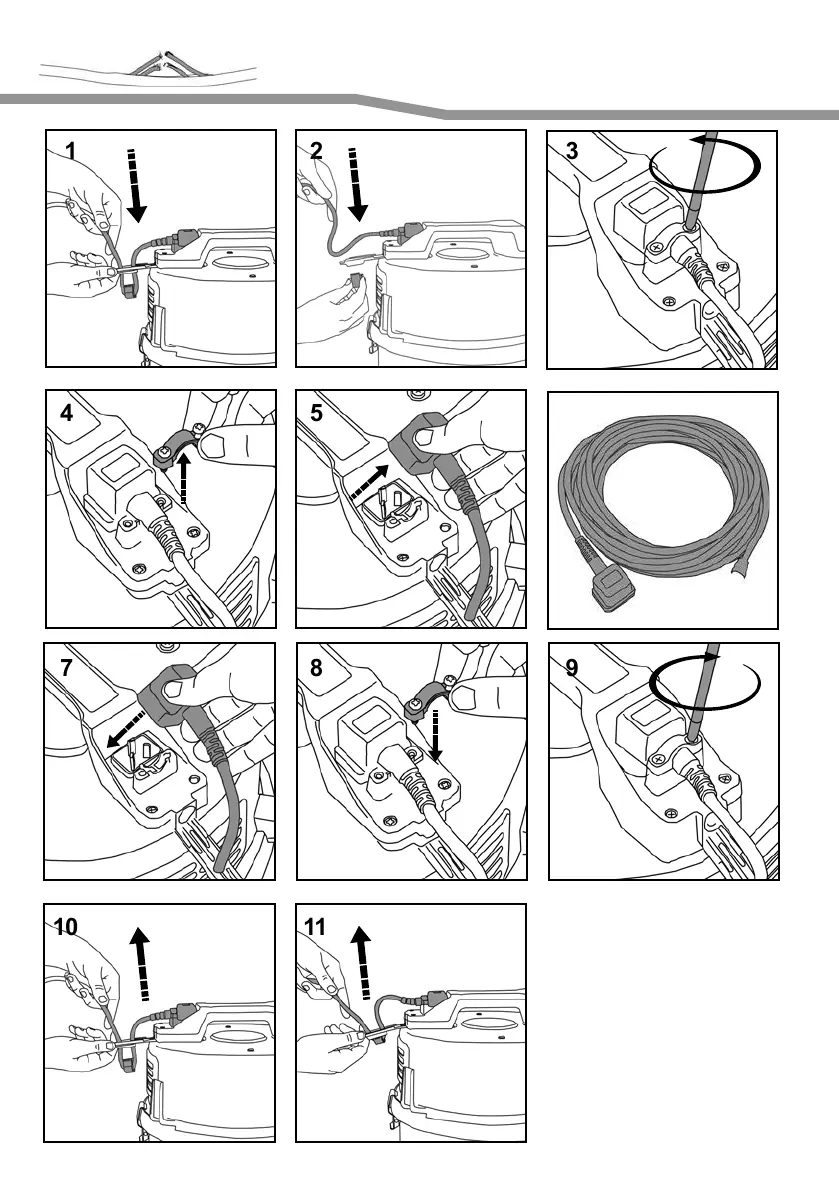 1
2
3
4
5
7
8
9
10
11