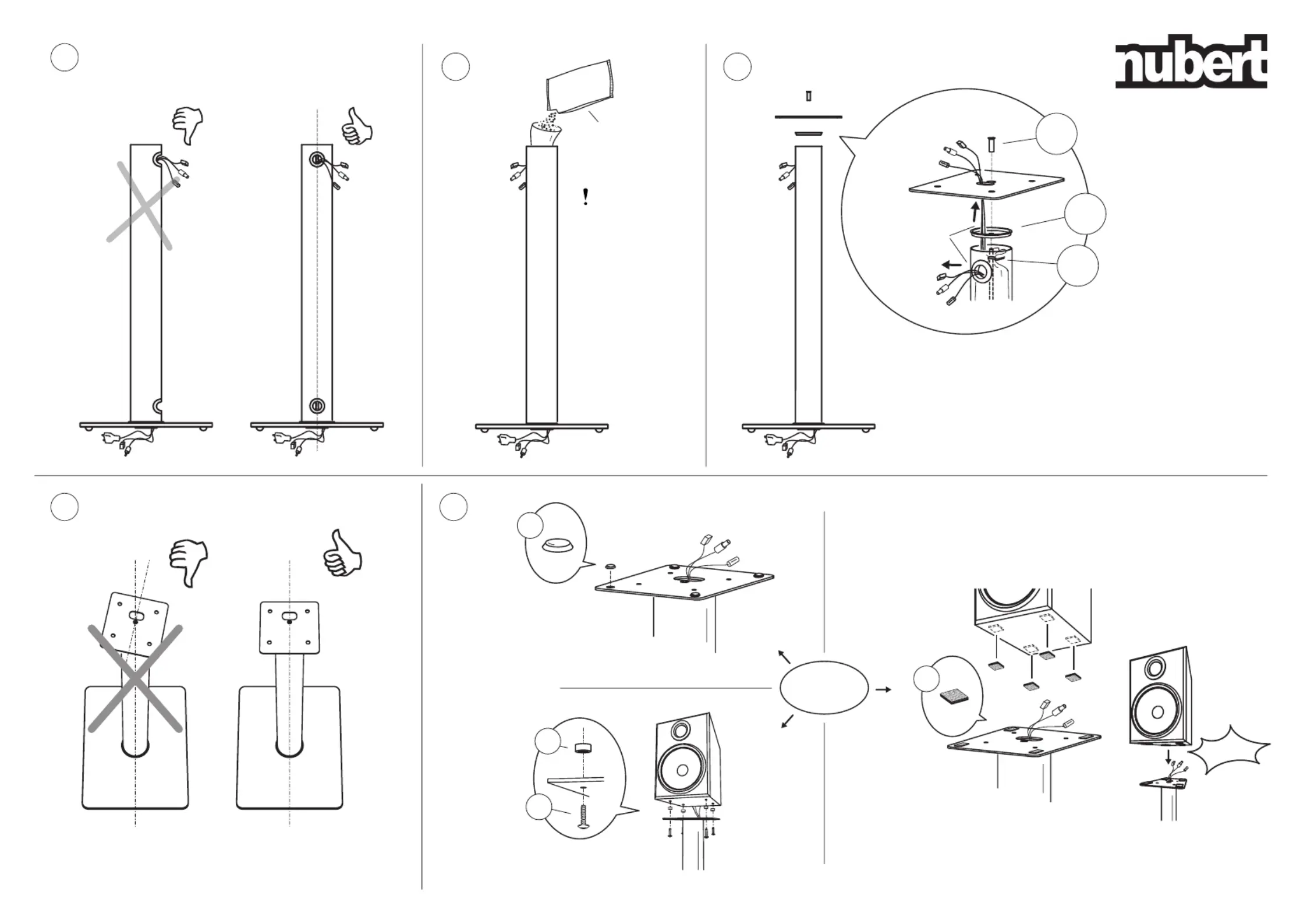 nubert

!