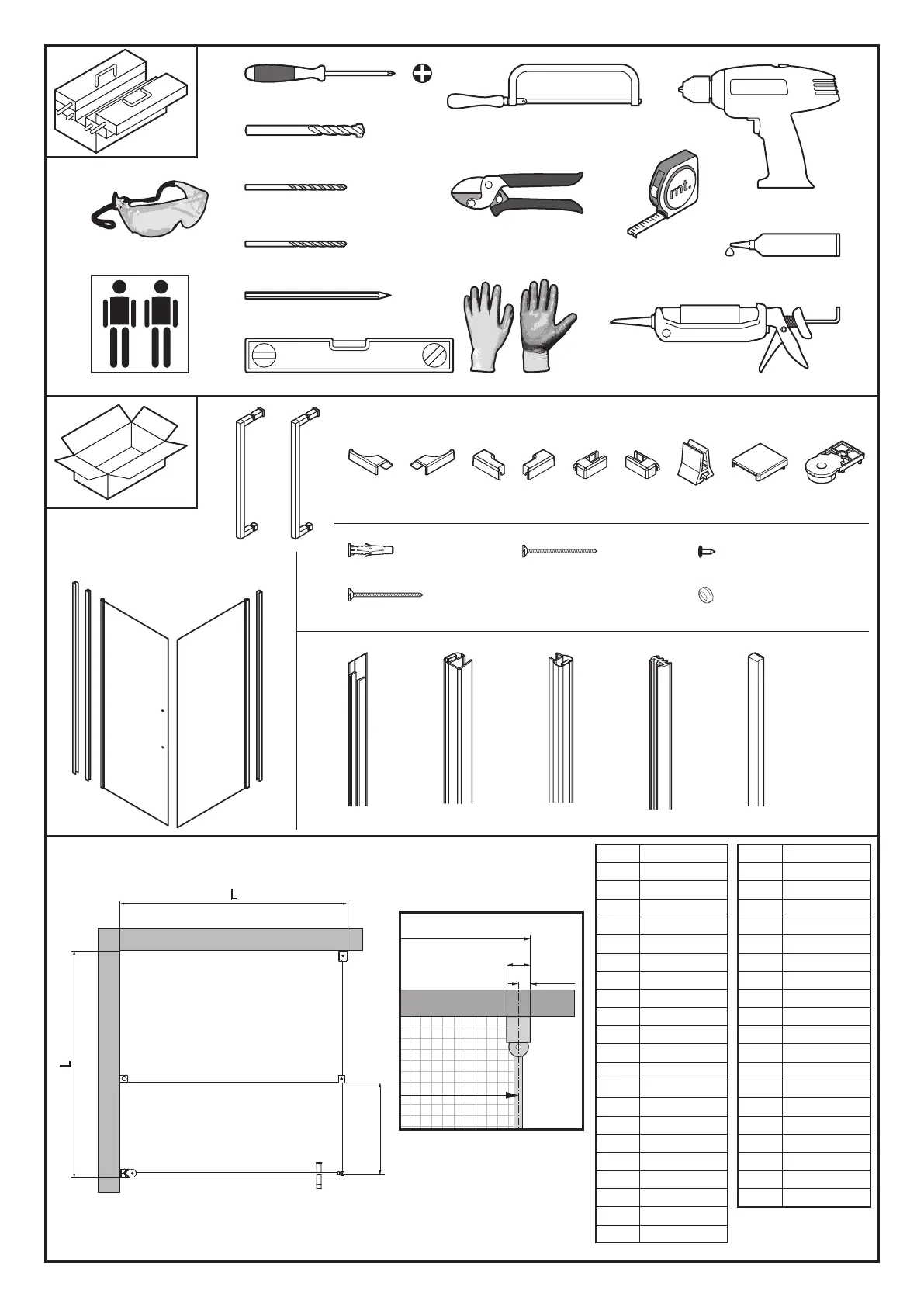 mt.

L

L