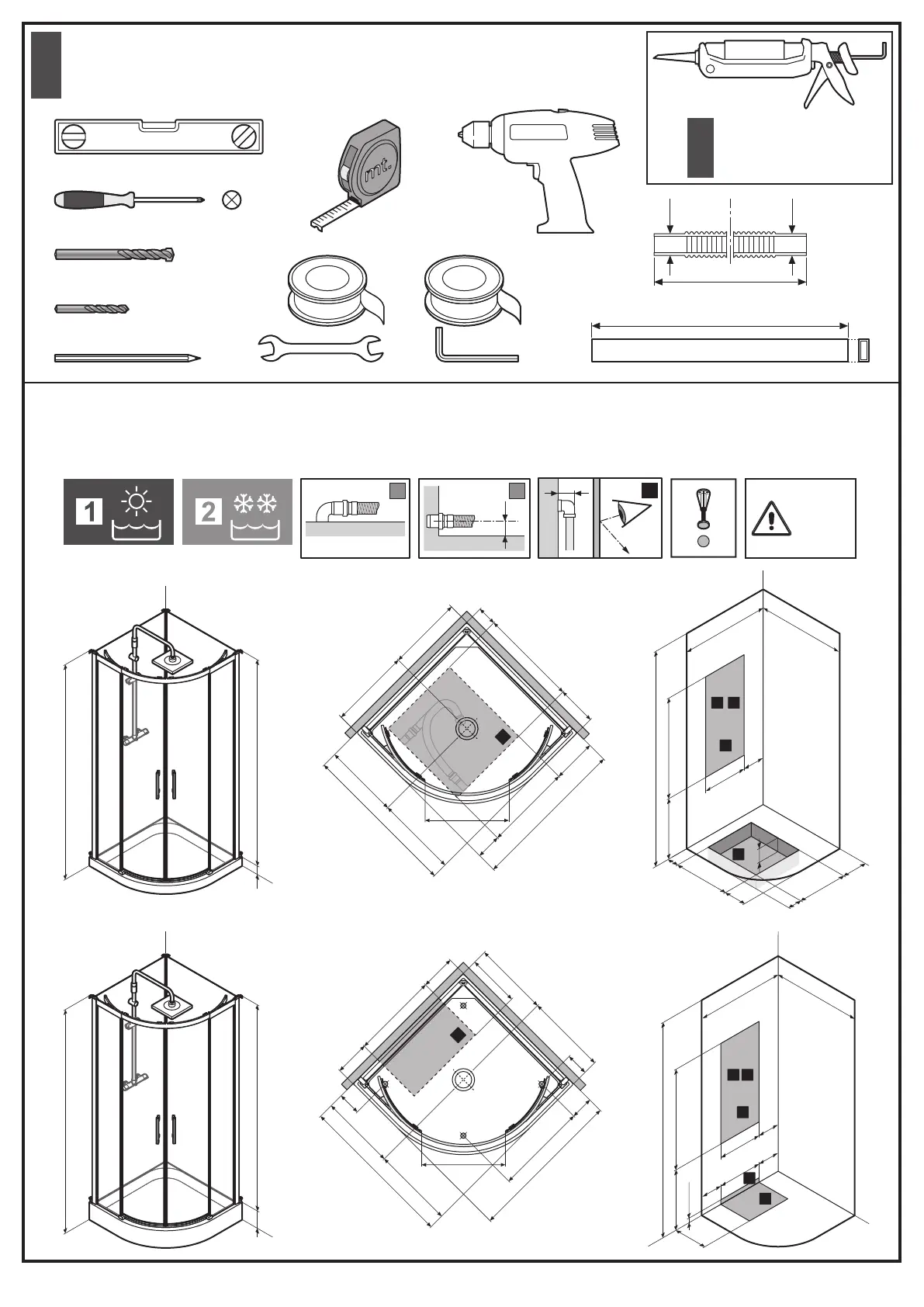 mt.

1

2