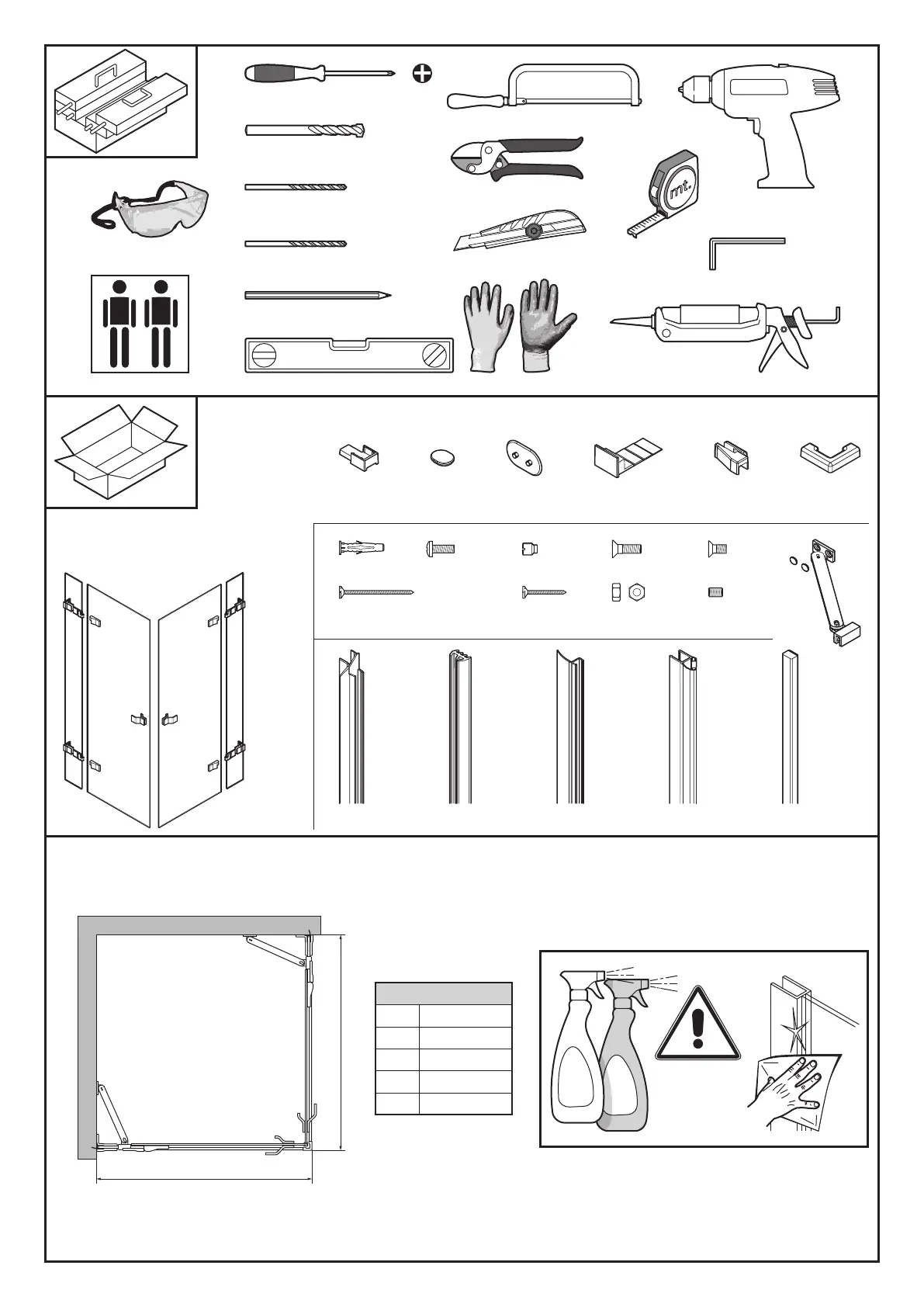 mt.