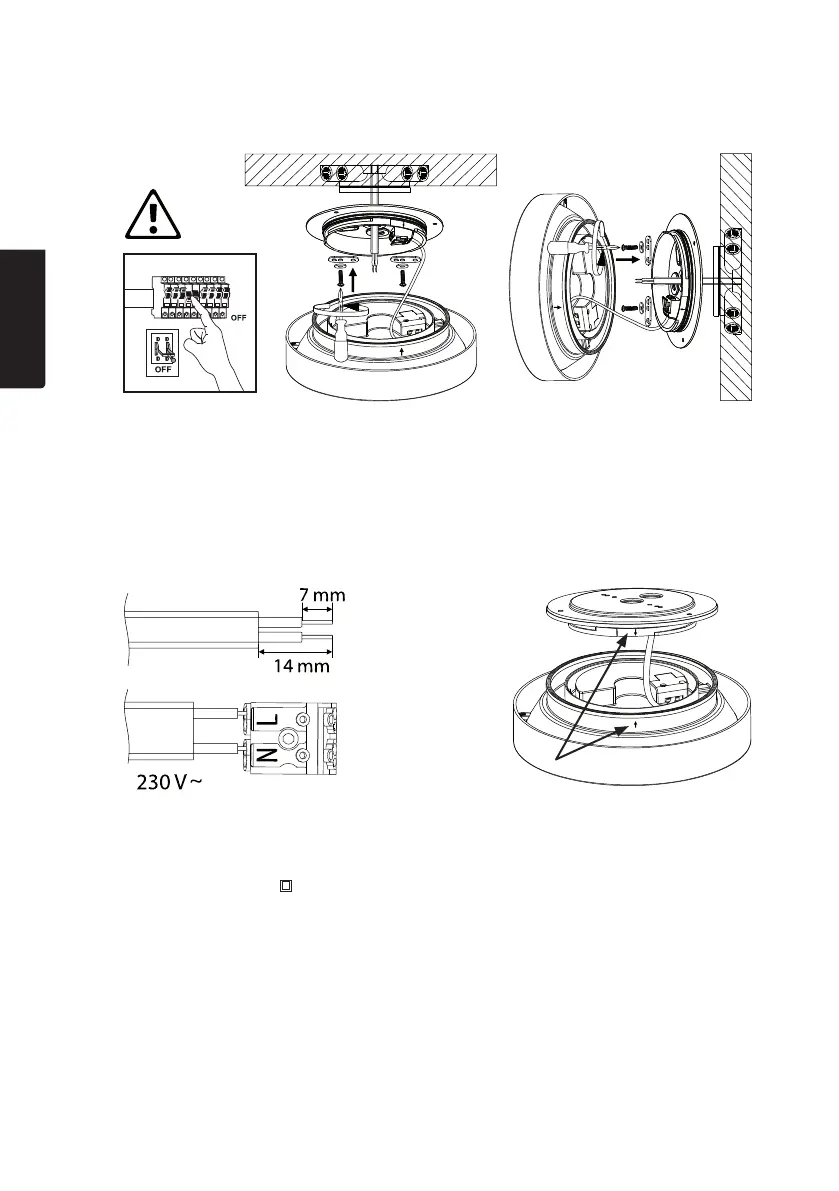 OFF

OFF

7 mm

14 mm

L

N

230 V ~