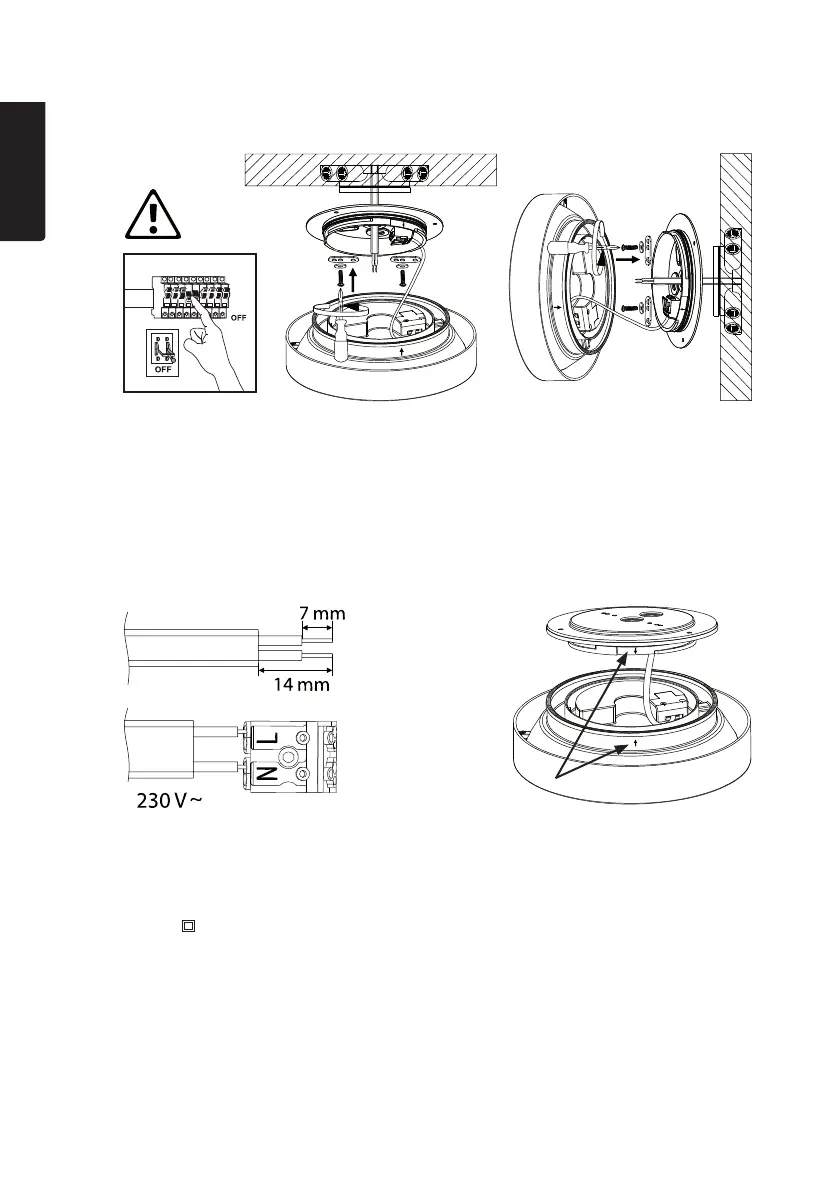 OFF

OFF

7 mm

14 mm

L

N

230 V ~