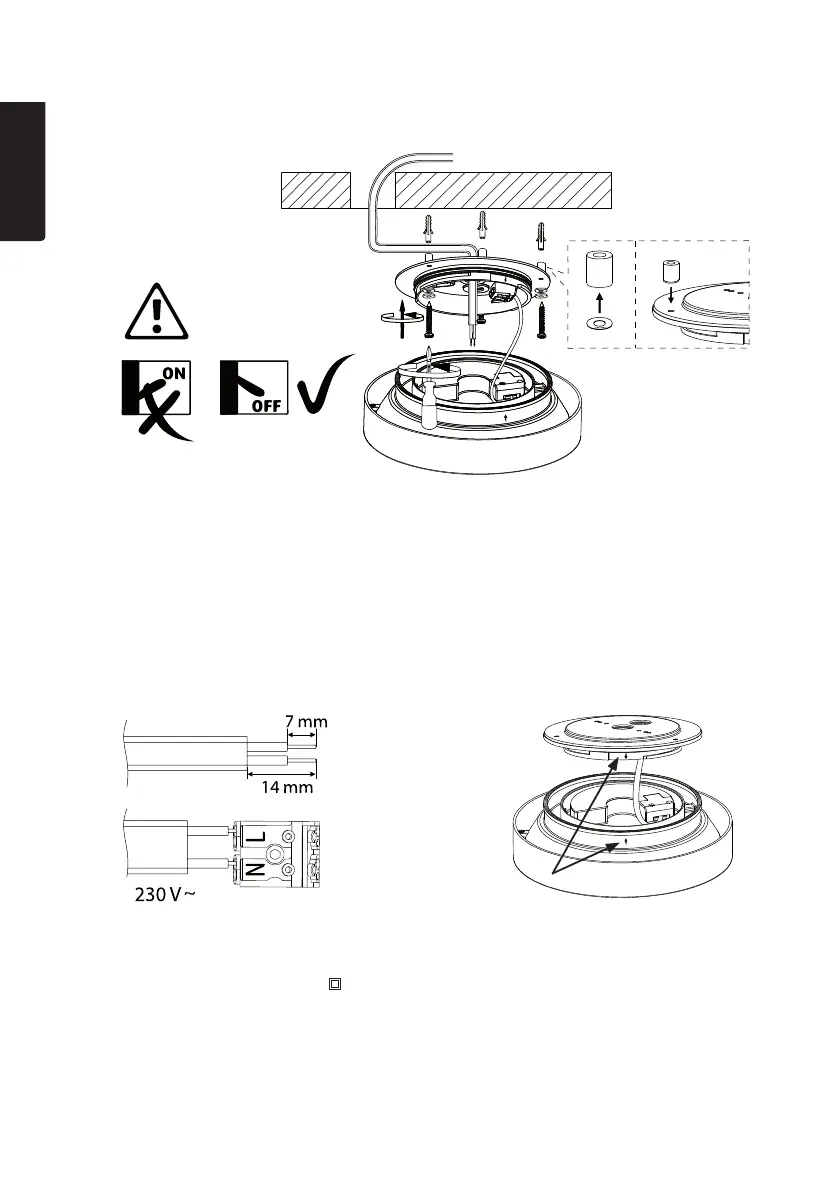 ON

OFF

7 mm

14 mm

L

N

230 V ~