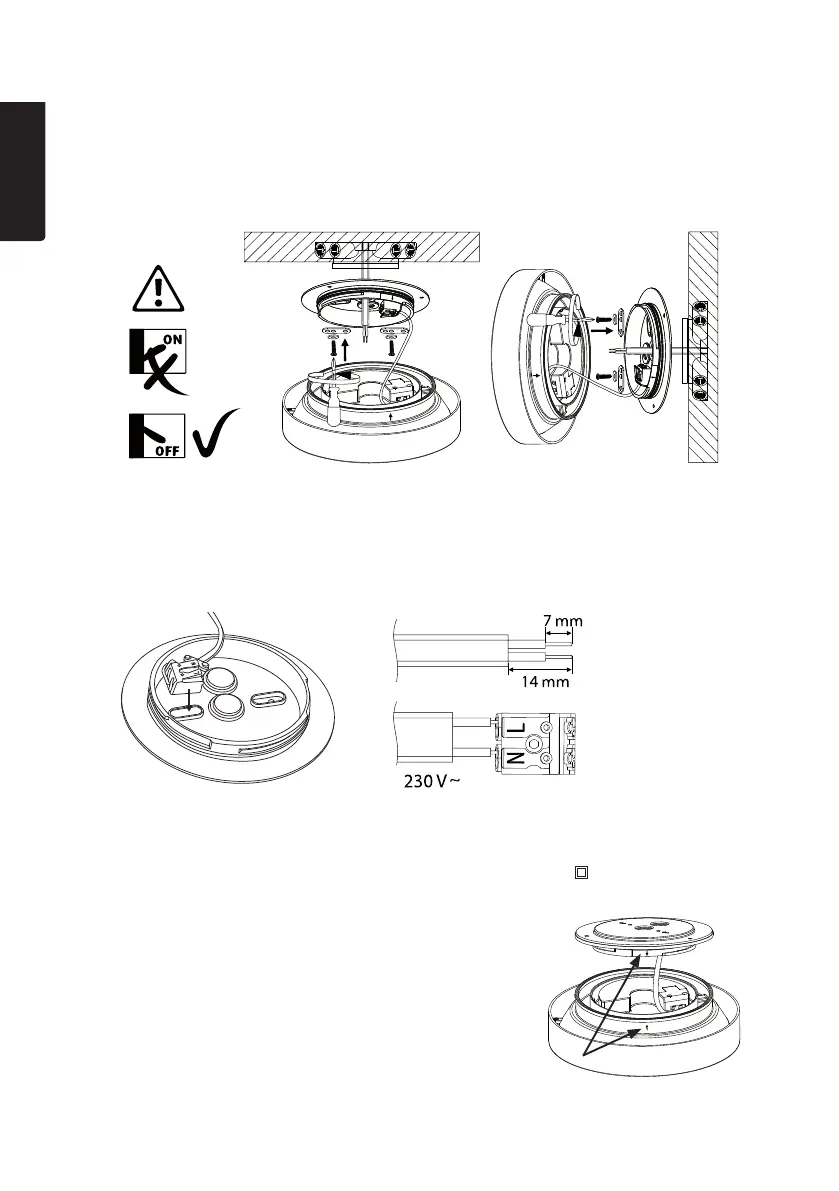 ON

OFF

7 mm

14 mm

L

N

230 V ~