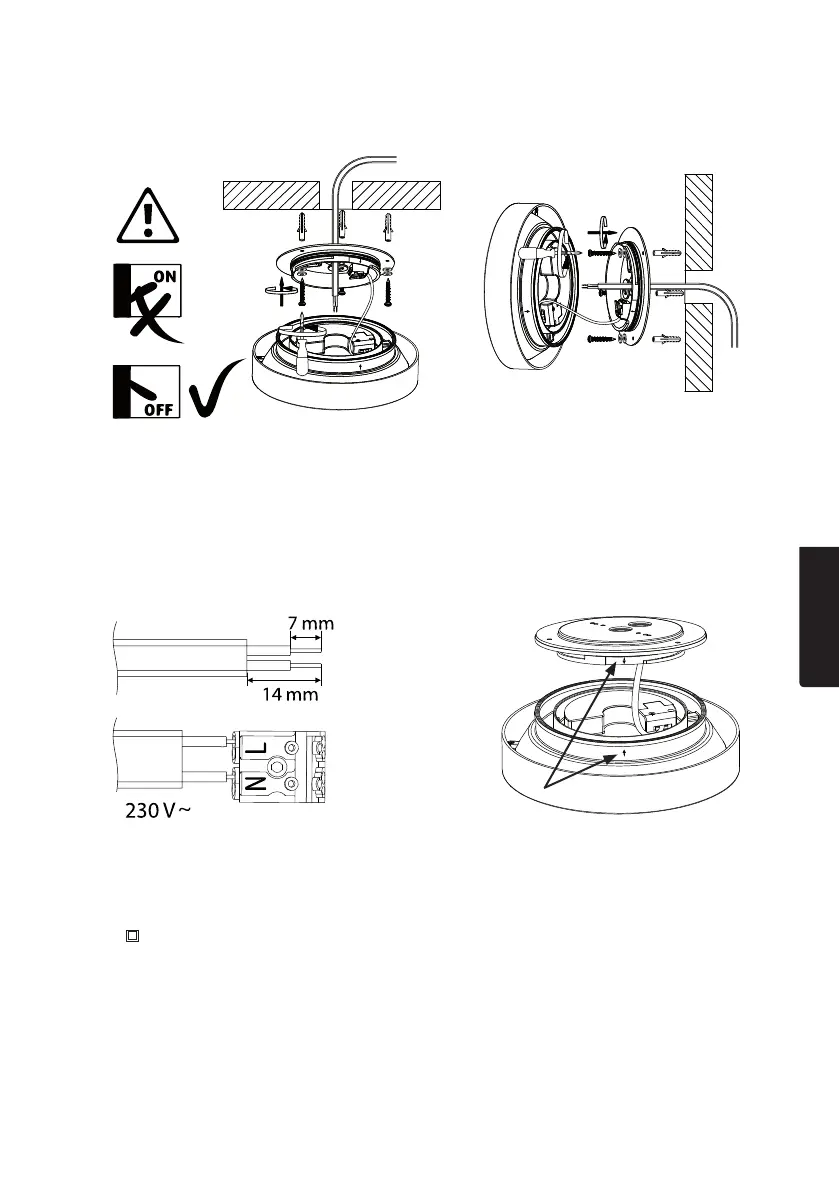 ON

OFF

7 mm

14 mm

L

N

230 V ~