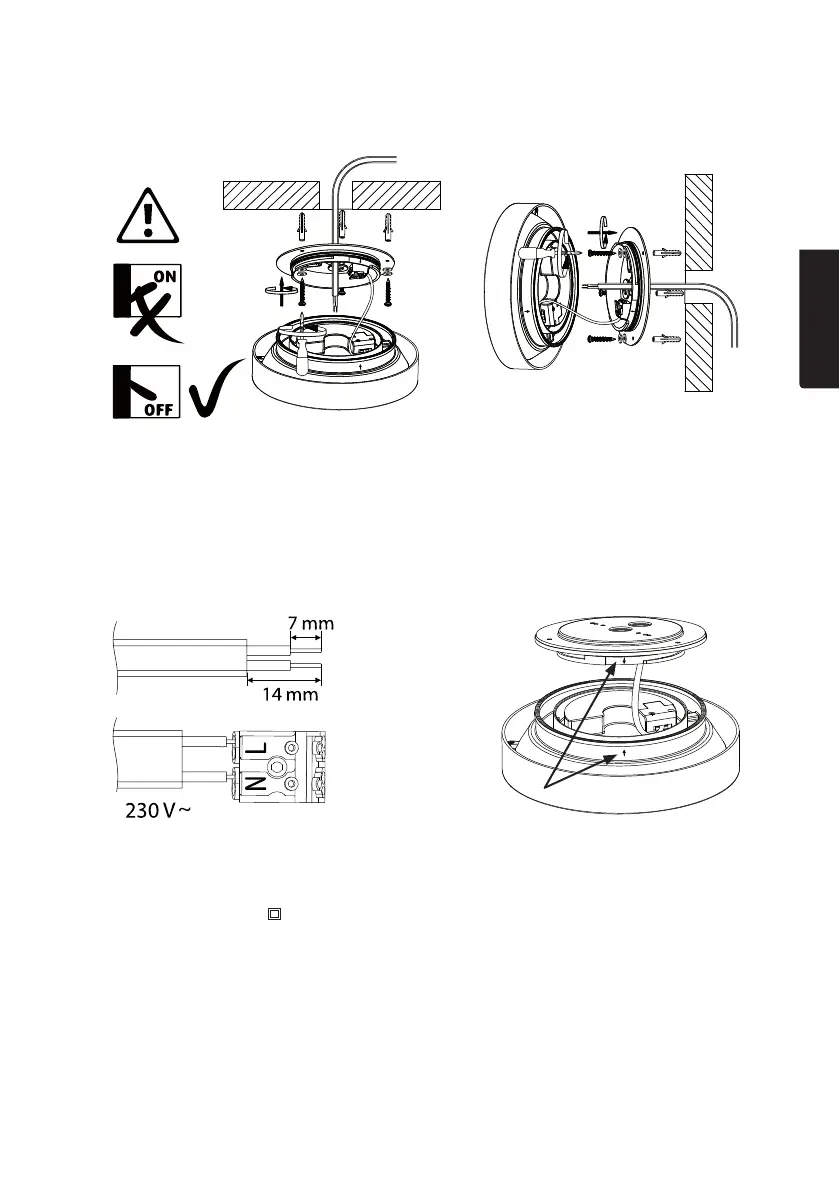 ON

OFF

7 mm

14 mm

L

N

230 V ~