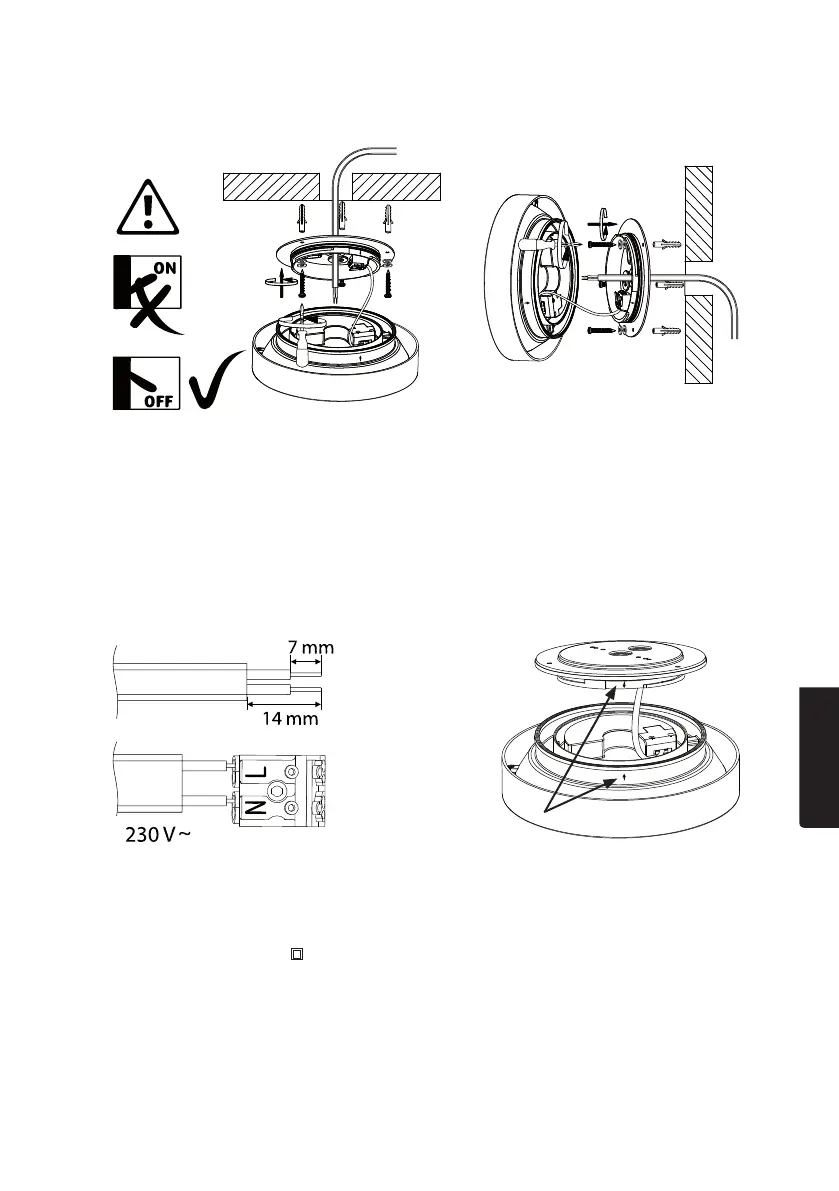 ON

OFF

7 mm

14 mm

L

N

230 V ~