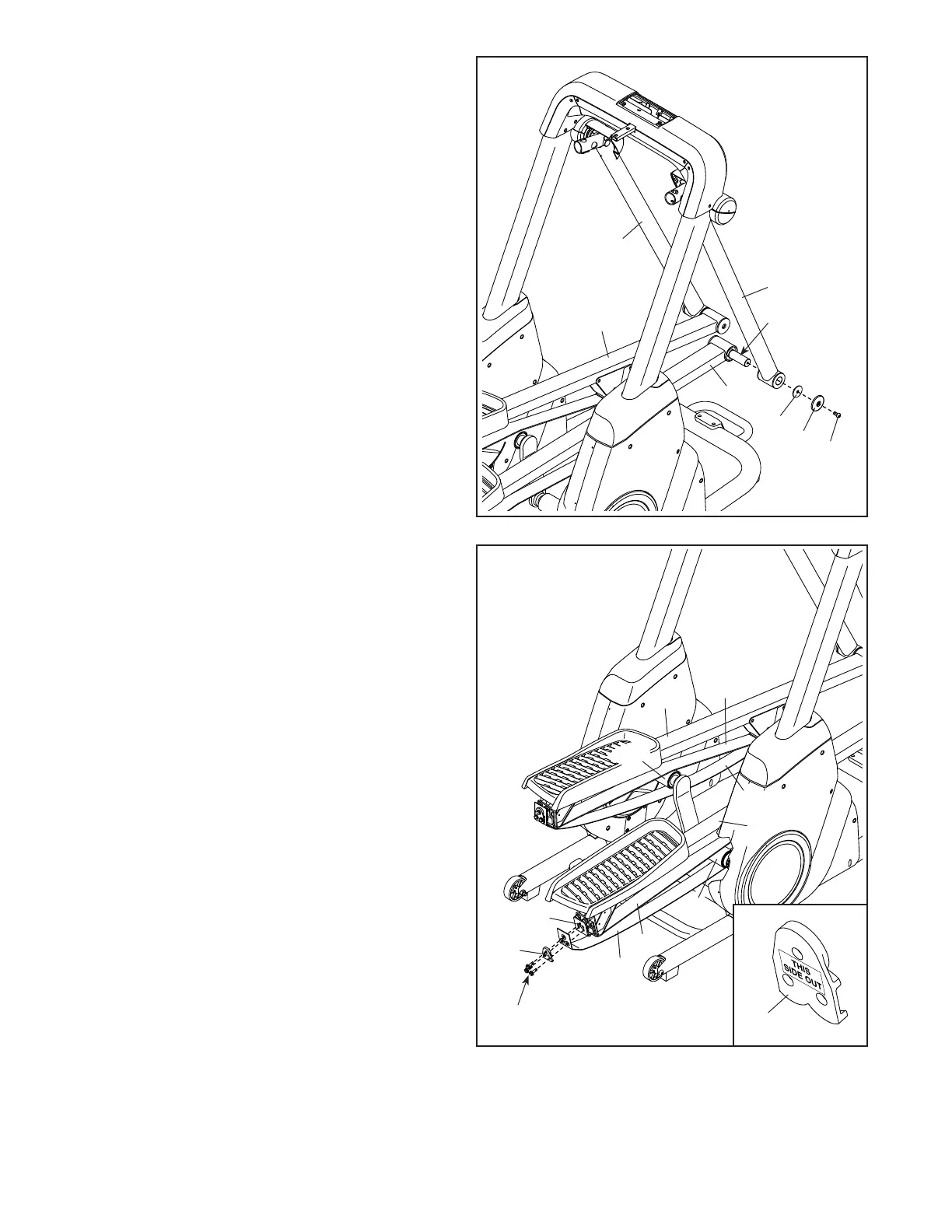 THIS SIDE OUT