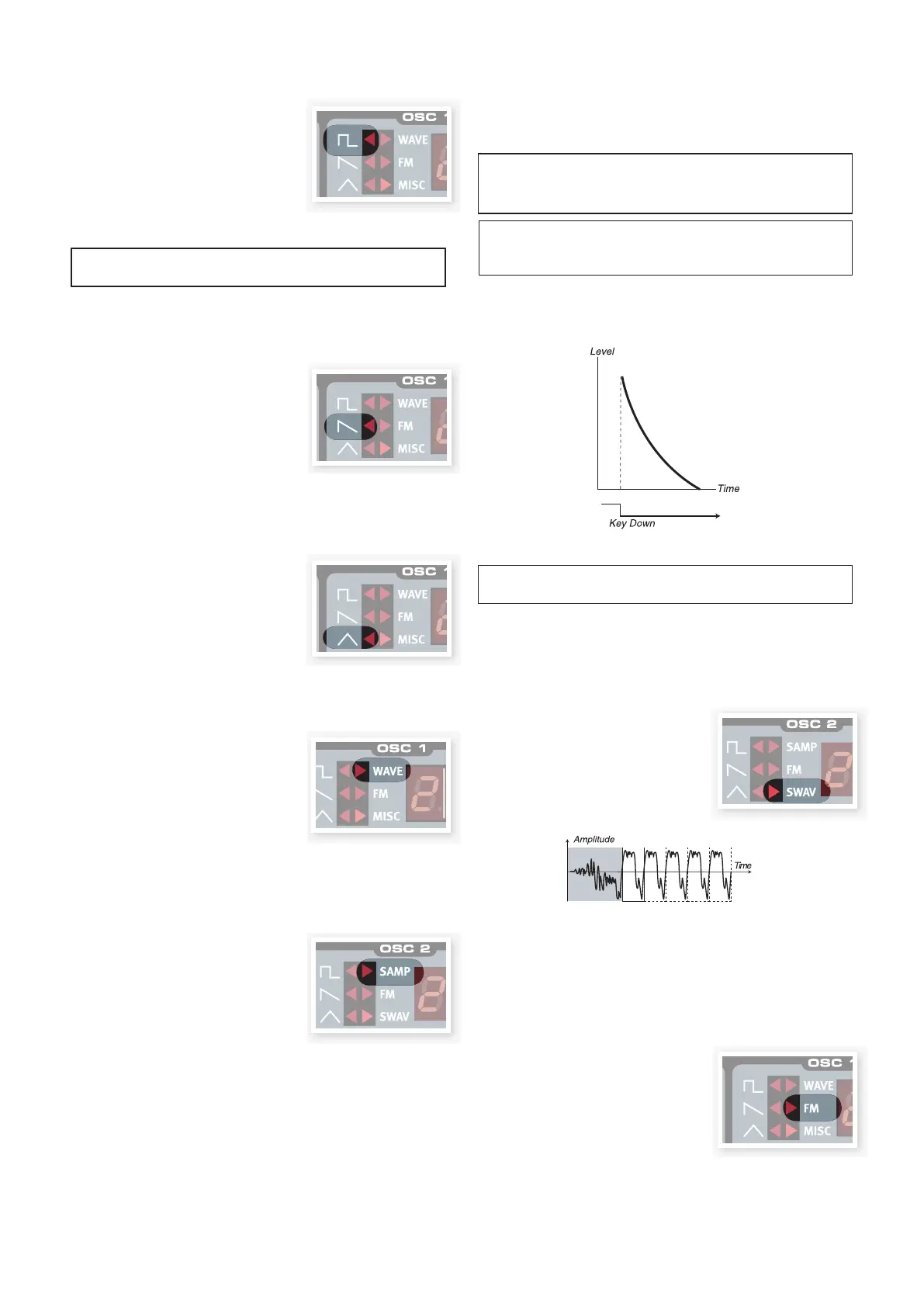 OSC 1
WAVE
FM
MISC

OSC 1
WAVE
FM
MISC

OSC 1
WAVE
FM
MISC

OSC 1
WAVE
FM
MISC

OSC 2
SAMP
FM
SWAV

Level
Time
Key Down

OSC 2
SAMP
FM
SWAV

Amplitude
Time

OSC 1
WAVE
FM
MISC