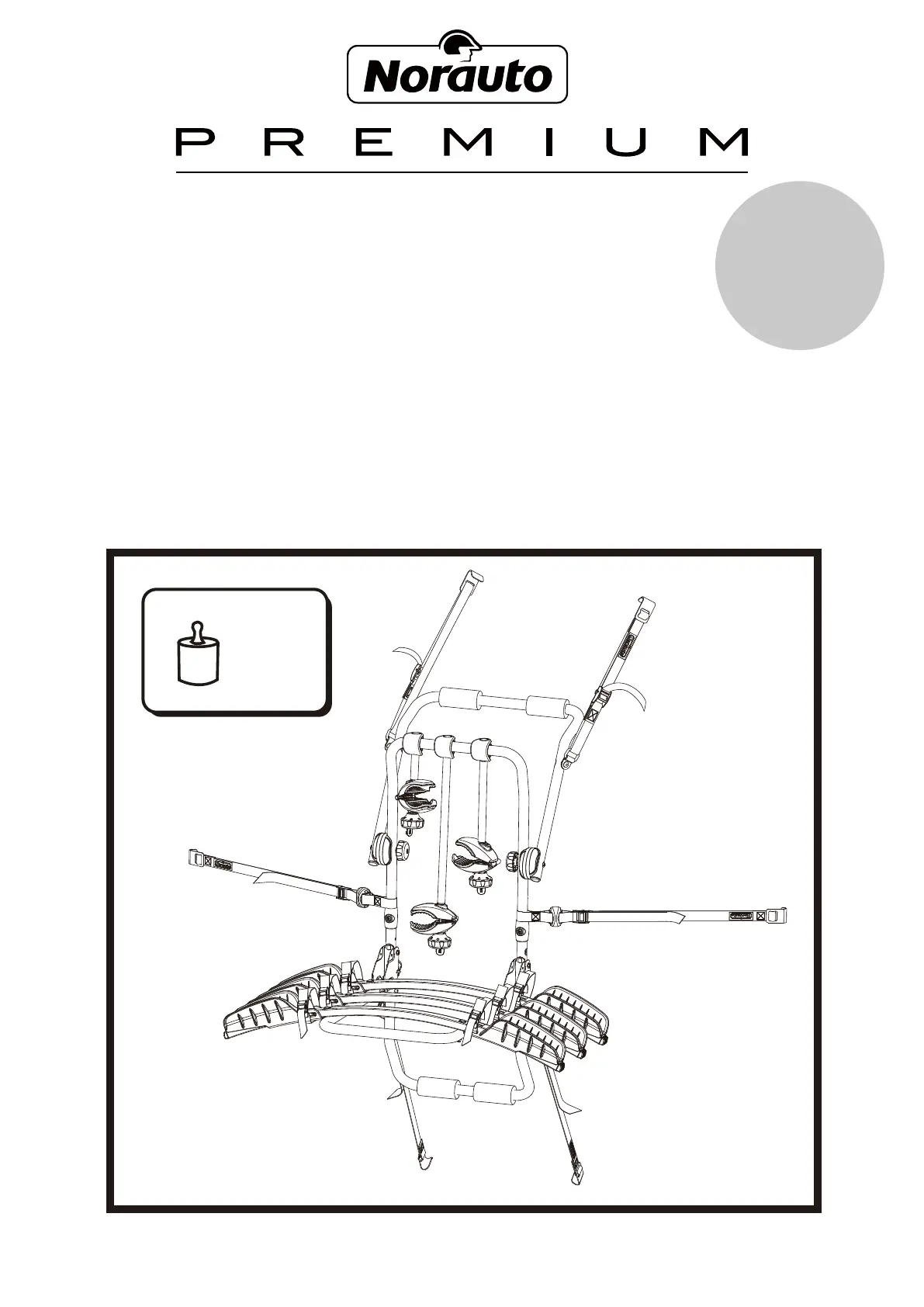 Norauto

PREMIUM