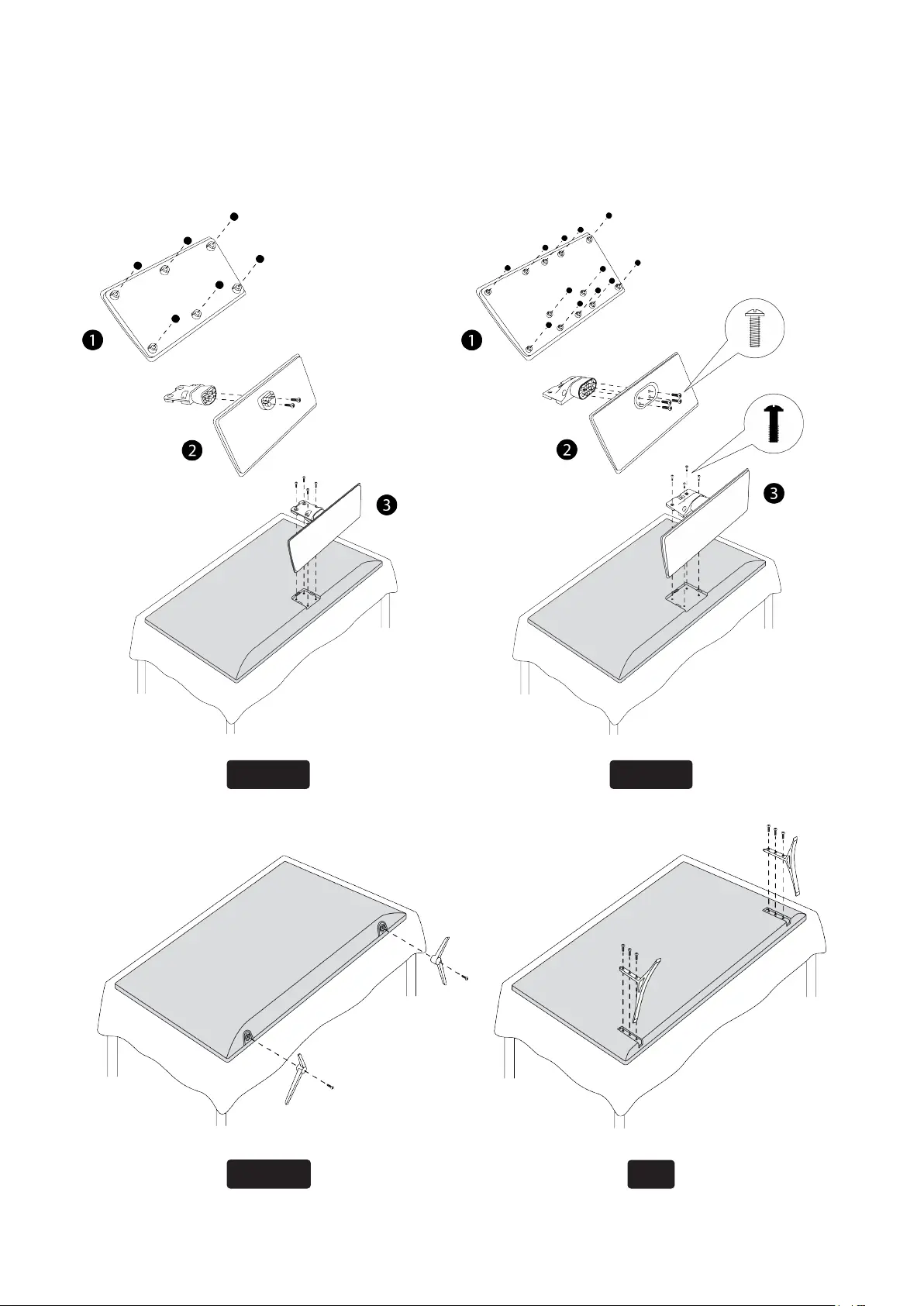 1

2

3

1

2

3