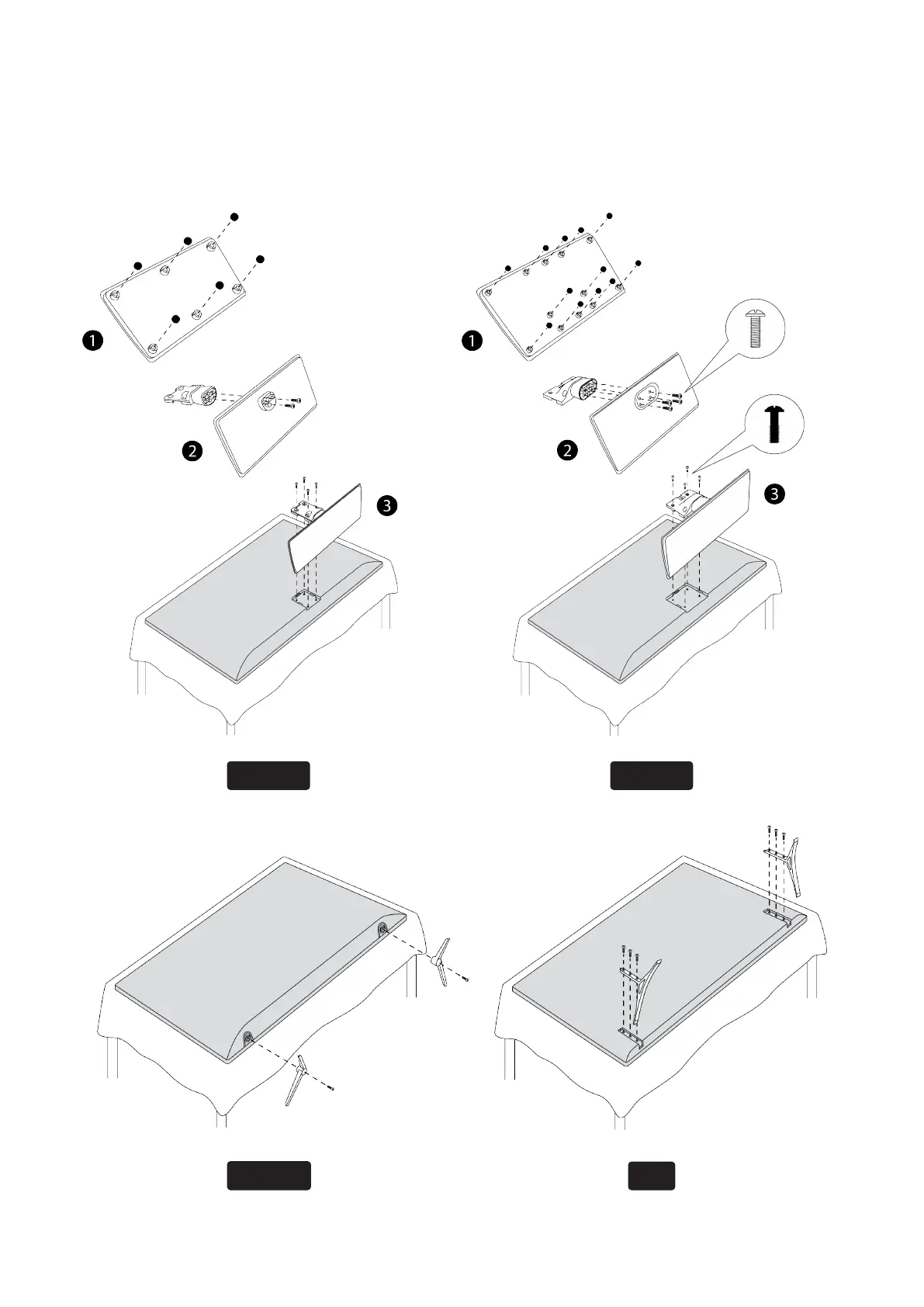 1
2
3

1
2
3