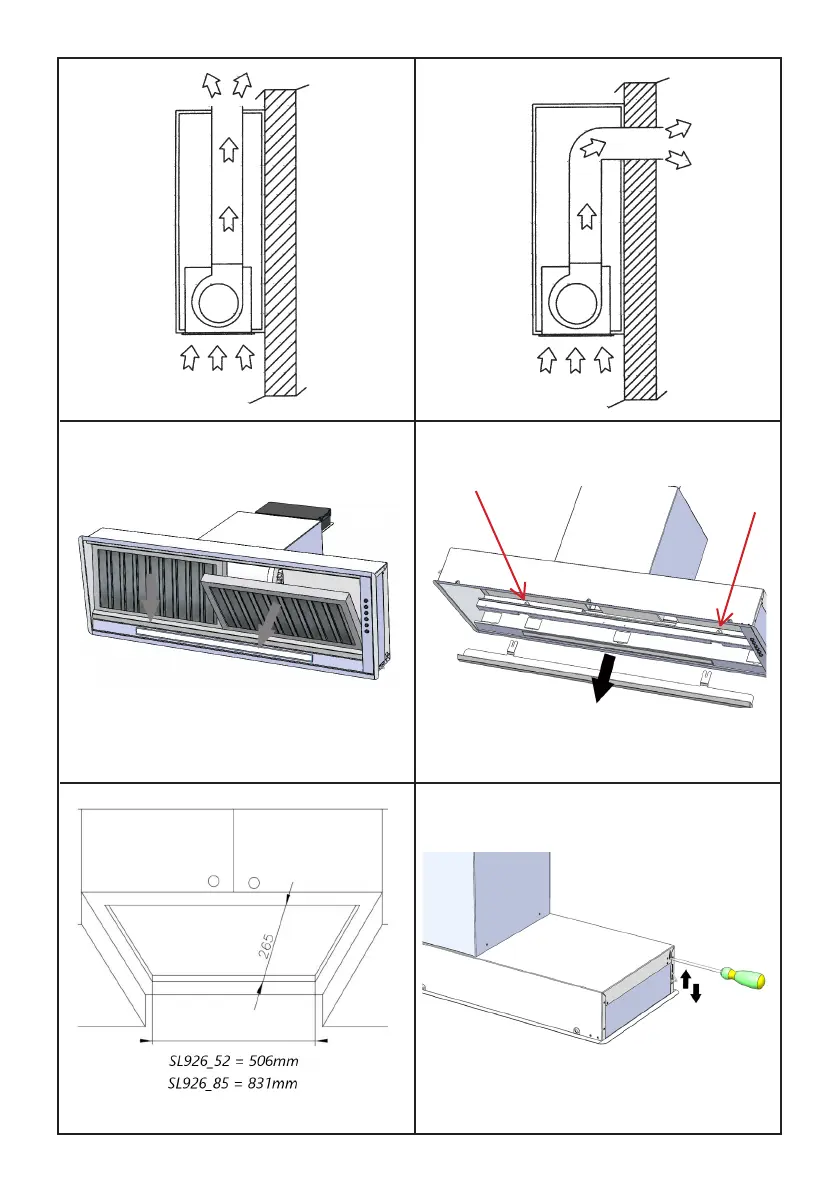 265

SL926_52 = 506mm
SL926_85 = 831mm