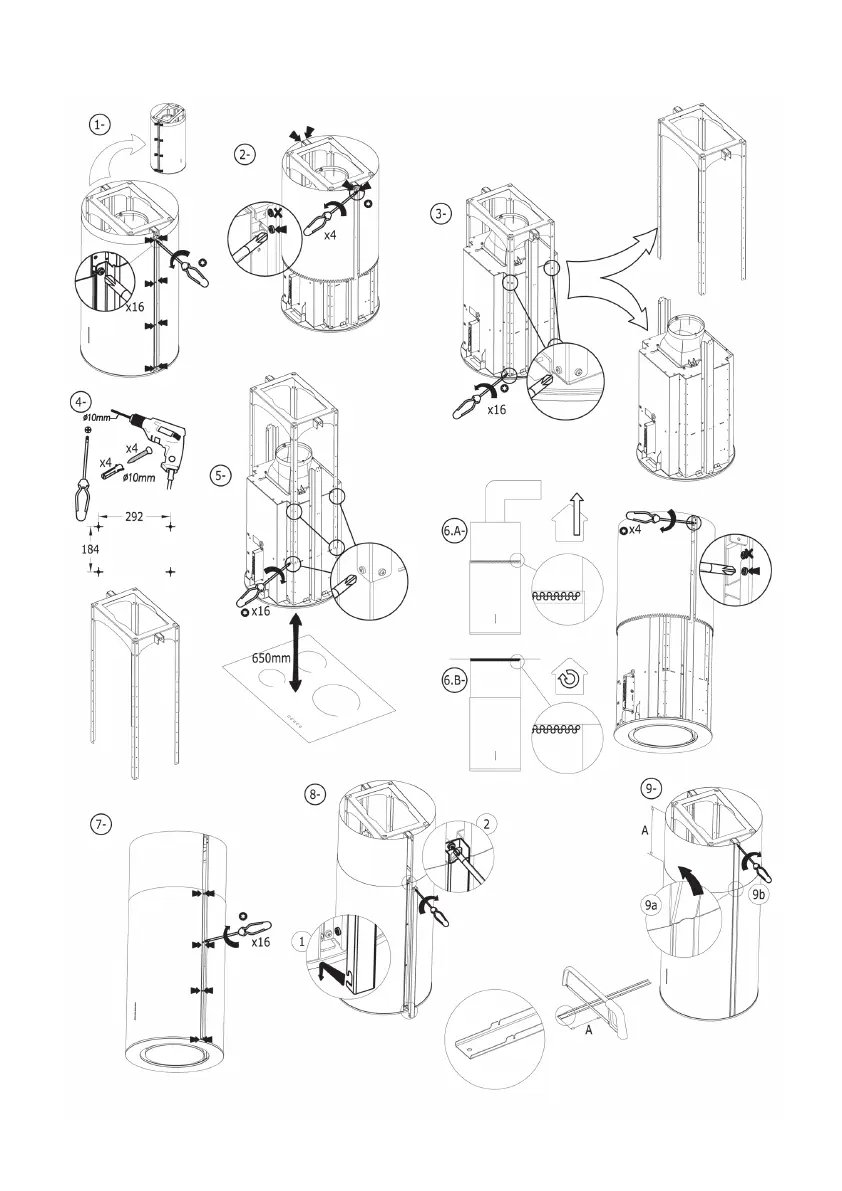 1-

x16

2-

x4

3-

x16

4-

ø10mm

x4

x4

ø10mm

292

184

5-

x16

650mm

6.A-

x4

6.B-

7-

x16

8-

2

1

9-

A

9a

9b

A