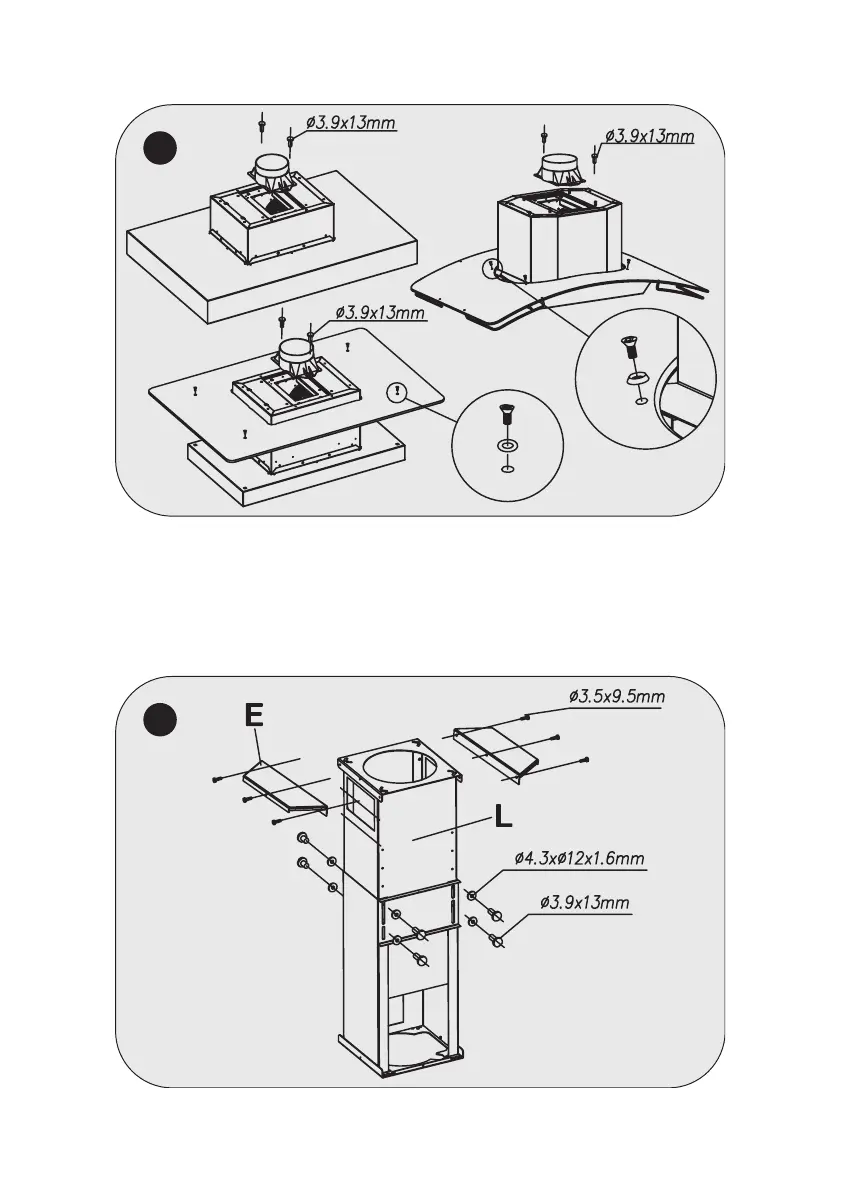 ø3.9x13mm

ø3.9x13mm

ø3.9x13mm

E

ø3.5x9.5mm

L

ø4.3xø12x1.6mm

ø3.9x13mm