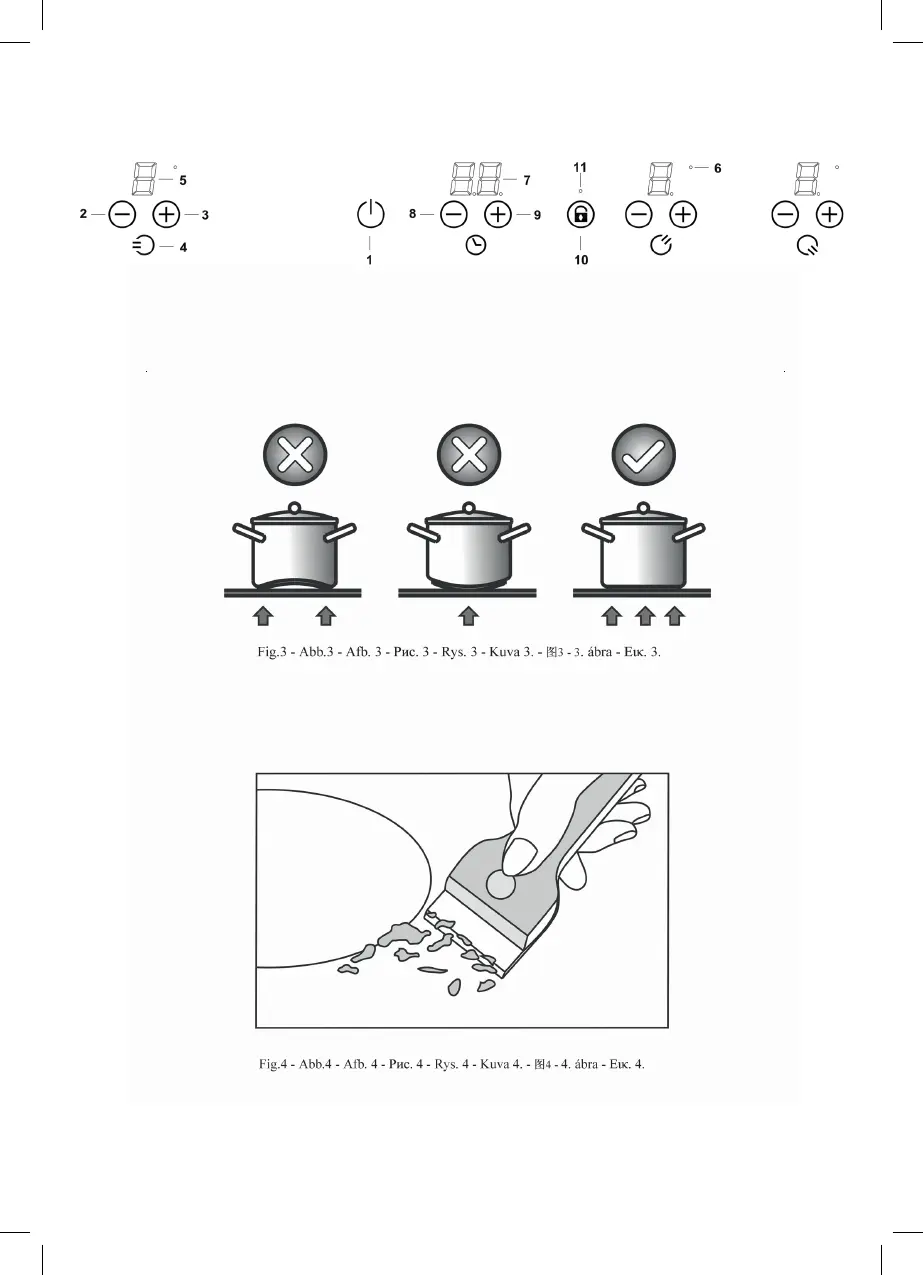 5
2
3
4
1
7
8
9
11
10
6

Fig.3 - Abb.3 - Afb. 3 - Рис. 3 - Rys. 3 - Kuva 3. - 图3 - 3. ábra - Εικ. 3.

Fig.4 - Abb.4 - Afb. 4 - Рис. 4 - Rys. 4 - Kuva 4. - 图4 - 4. ábra - Εικ. 4.