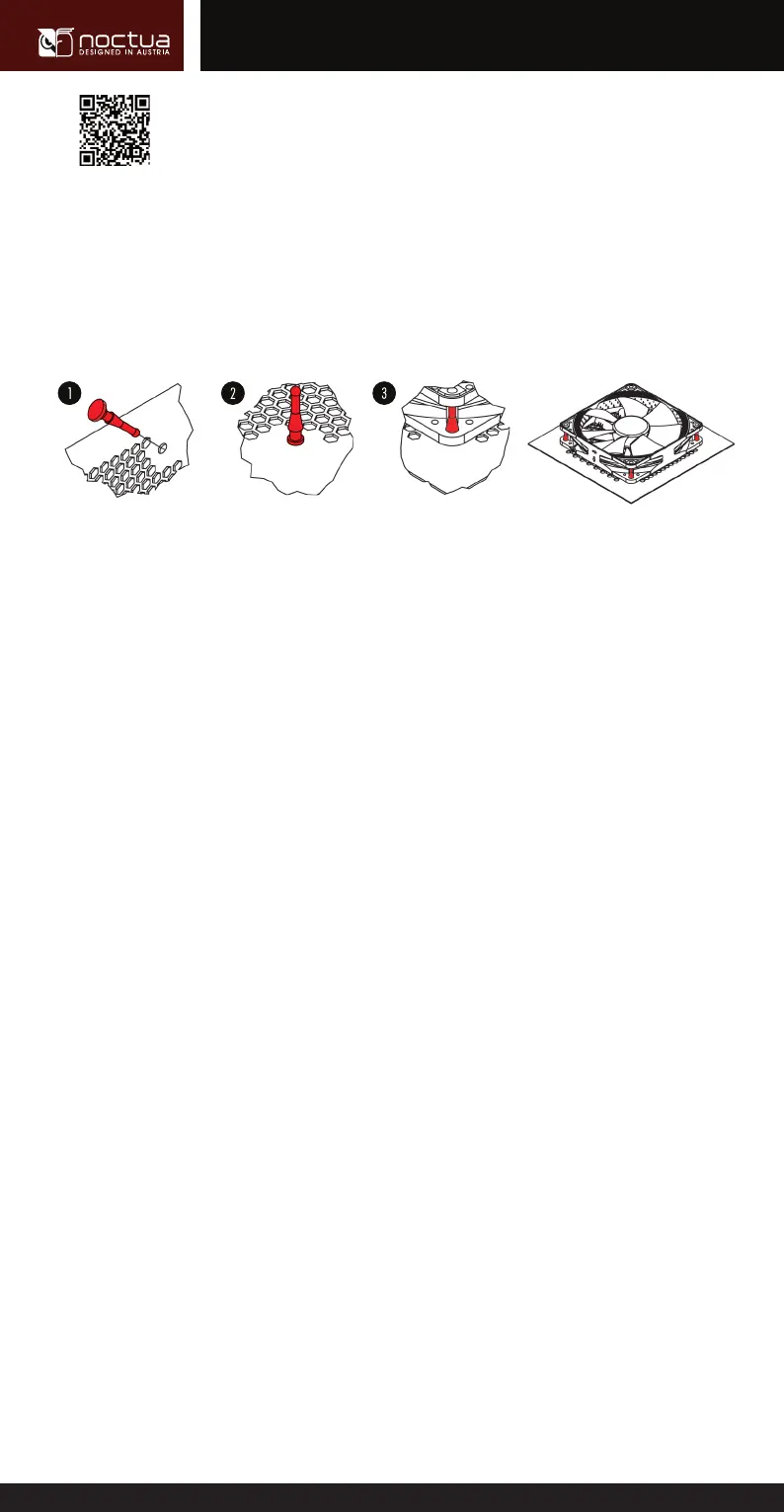 noctua
DESIGNED IN AUSTRIA

1

2

3