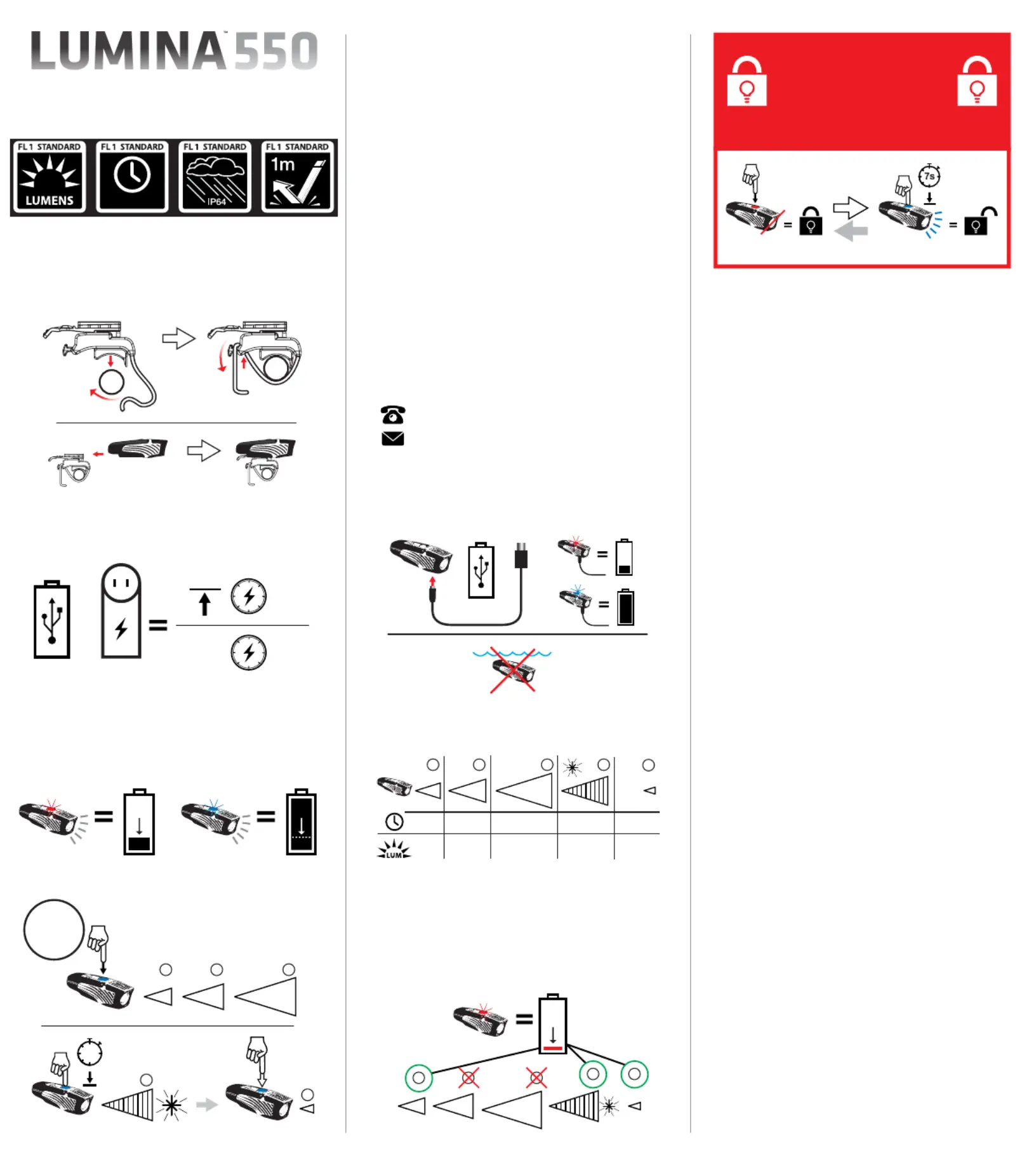 LUMINA™ 550

FL 1 STANDARD
LUMENS

FL 1 STANDARD

FL 1 STANDARD
IP64

FL 1 STANDARD
1m

7s

LUM