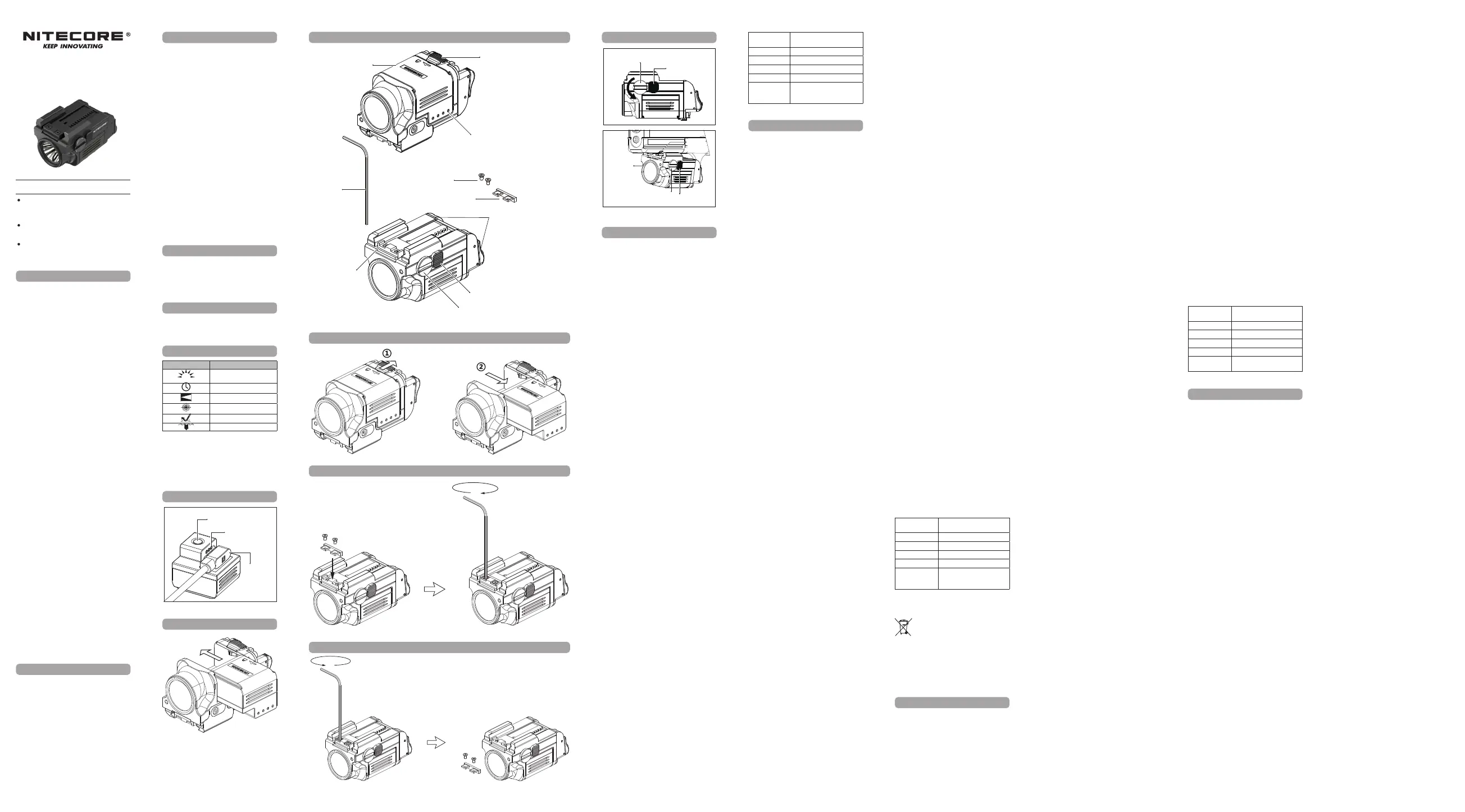 NITECORE®
KEEP INNOVATING

①

②