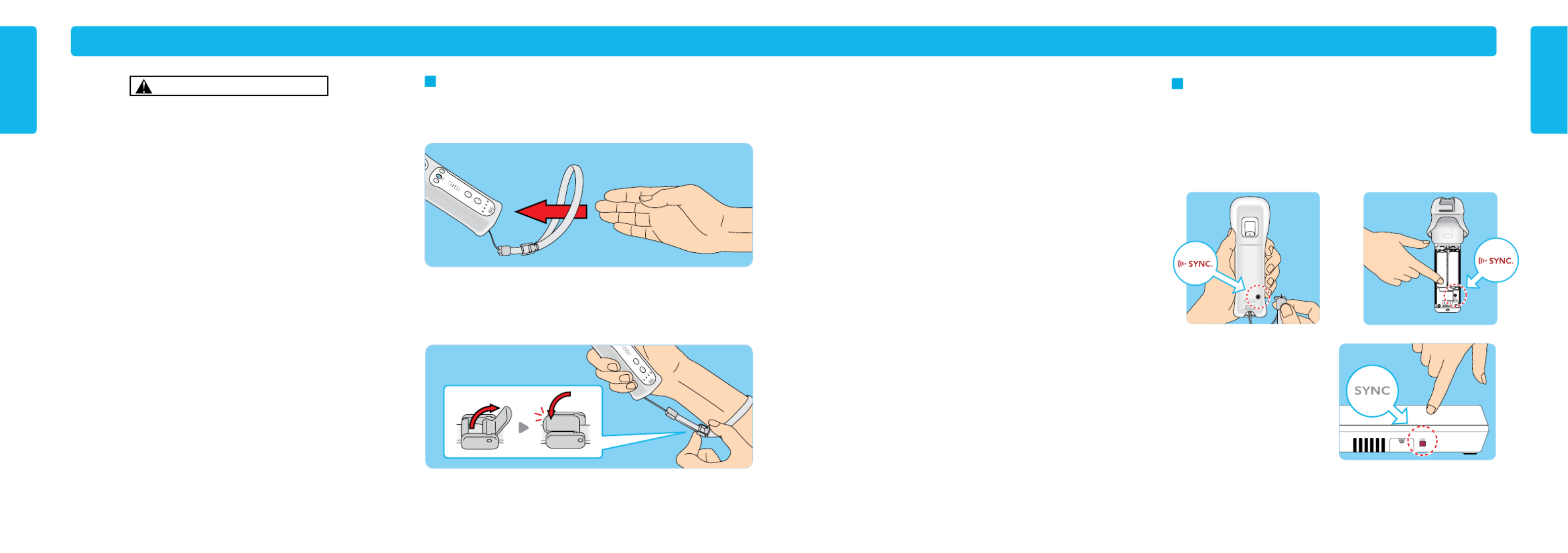 SYNC.

SYNC.

SYNC