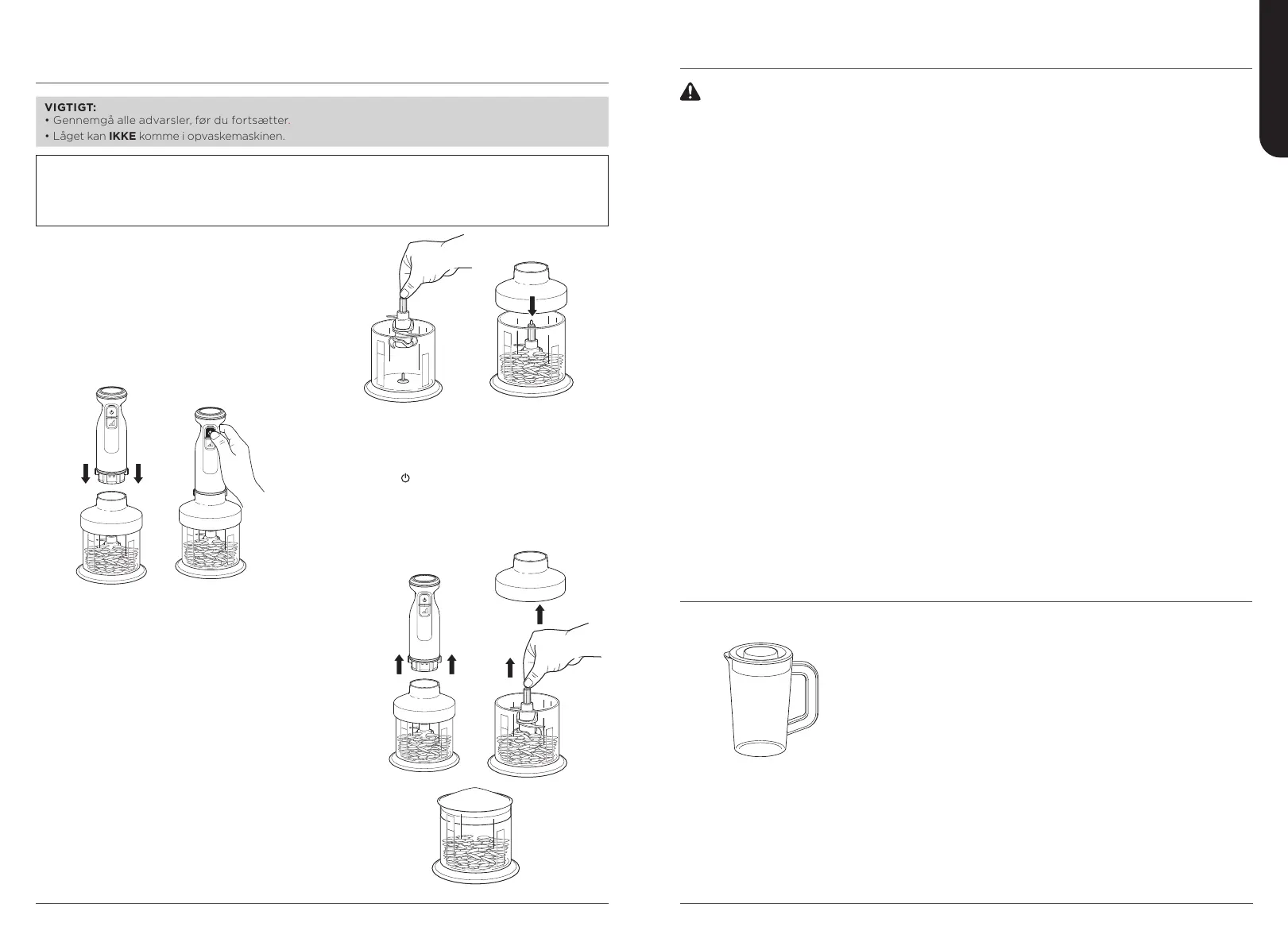 VIGTIGT:
• Gennemgå alle advarsler, før du fortsætter.
• Låget kan **IKKE** komme i opvaskemaskinen.