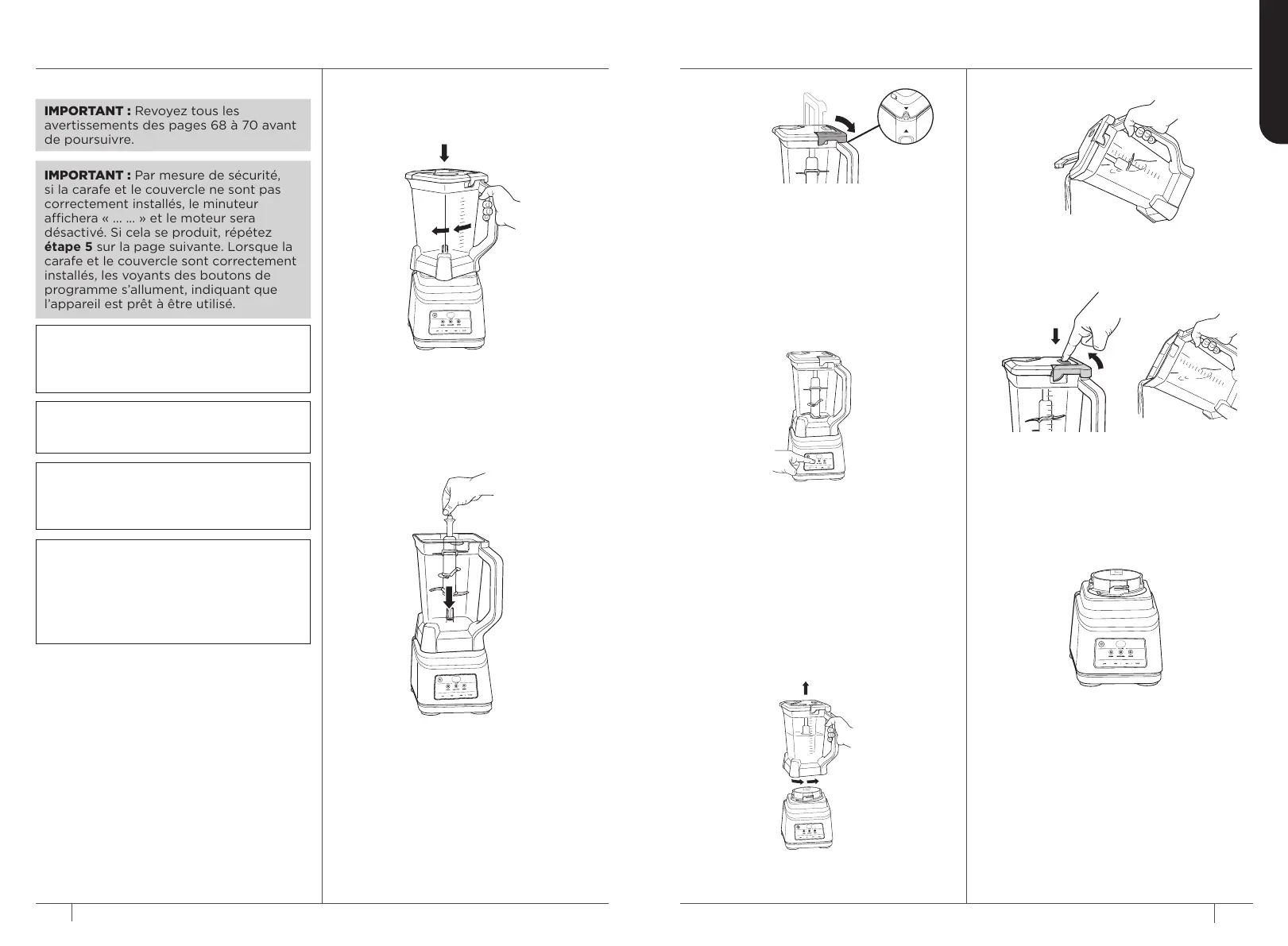 **IMPORTANT :** Revoyez tous les avertissements des pages 68 à 70 avant de poursuivre.

**IMPORTANT :** Par mesure de sécurité, si la carafe et le couvercle ne sont pas correctement installés, le minuteur affichera « ... ... » et le moteur sera désactivé. Si cela se produit, répétez **étape 5** sur la page suivante. Lorsque la carafe et le couvercle sont correctement installés, les voyants des boutons de programme s'allument, indiquant que l'appareil est prêt à être utilisé.