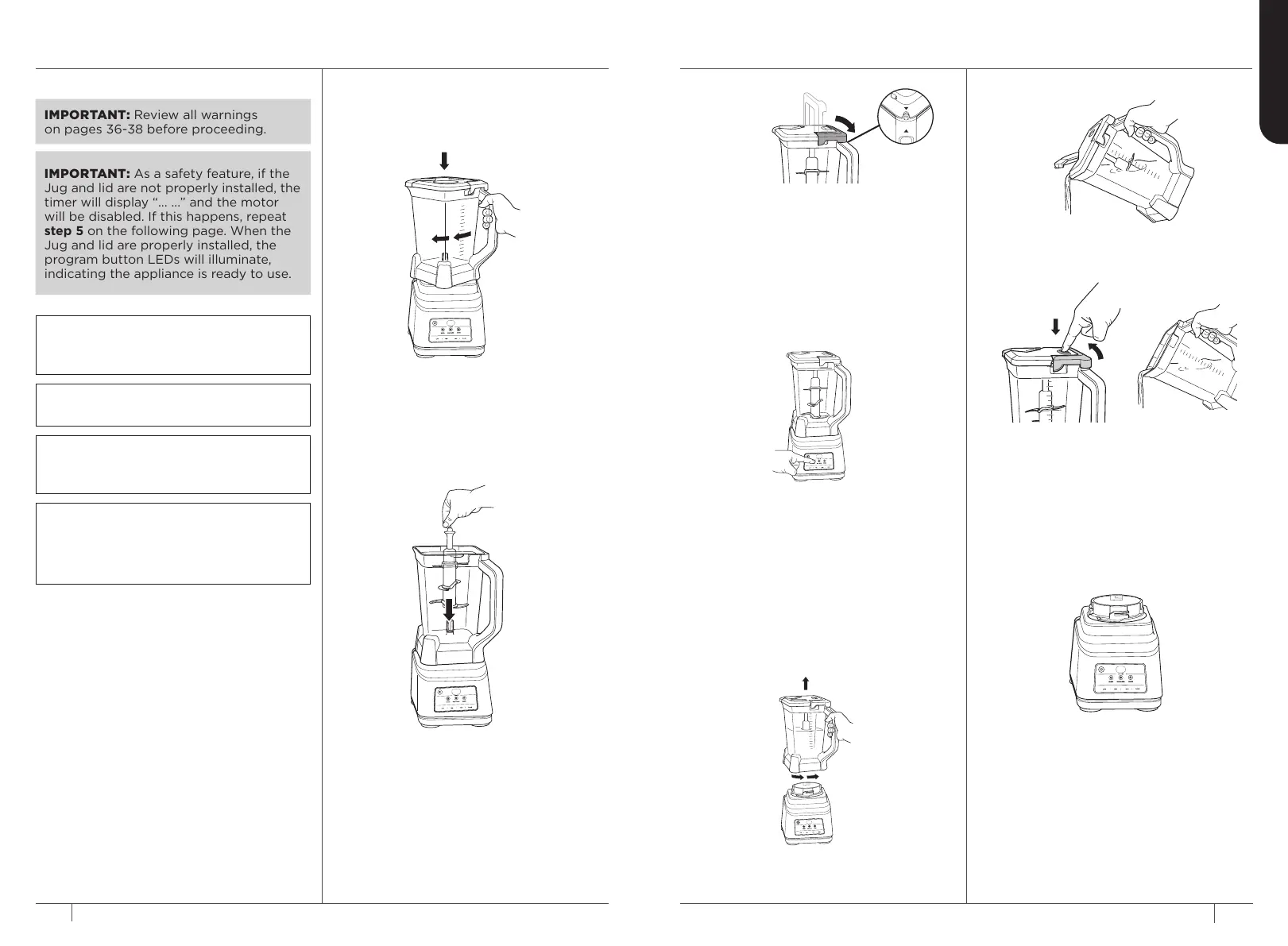 **IMPORTANT:** Review all warnings on pages 36-38 before proceeding.

**IMPORTANT:** As a safety feature, if the Jug and lid are not properly installed, the timer will display "... ..." and the motor will be disabled. If this happens, repeat **step 5** on the following page. When the Jug and lid are properly installed, the program button LEDs will illuminate, indicating the appliance is ready to use.