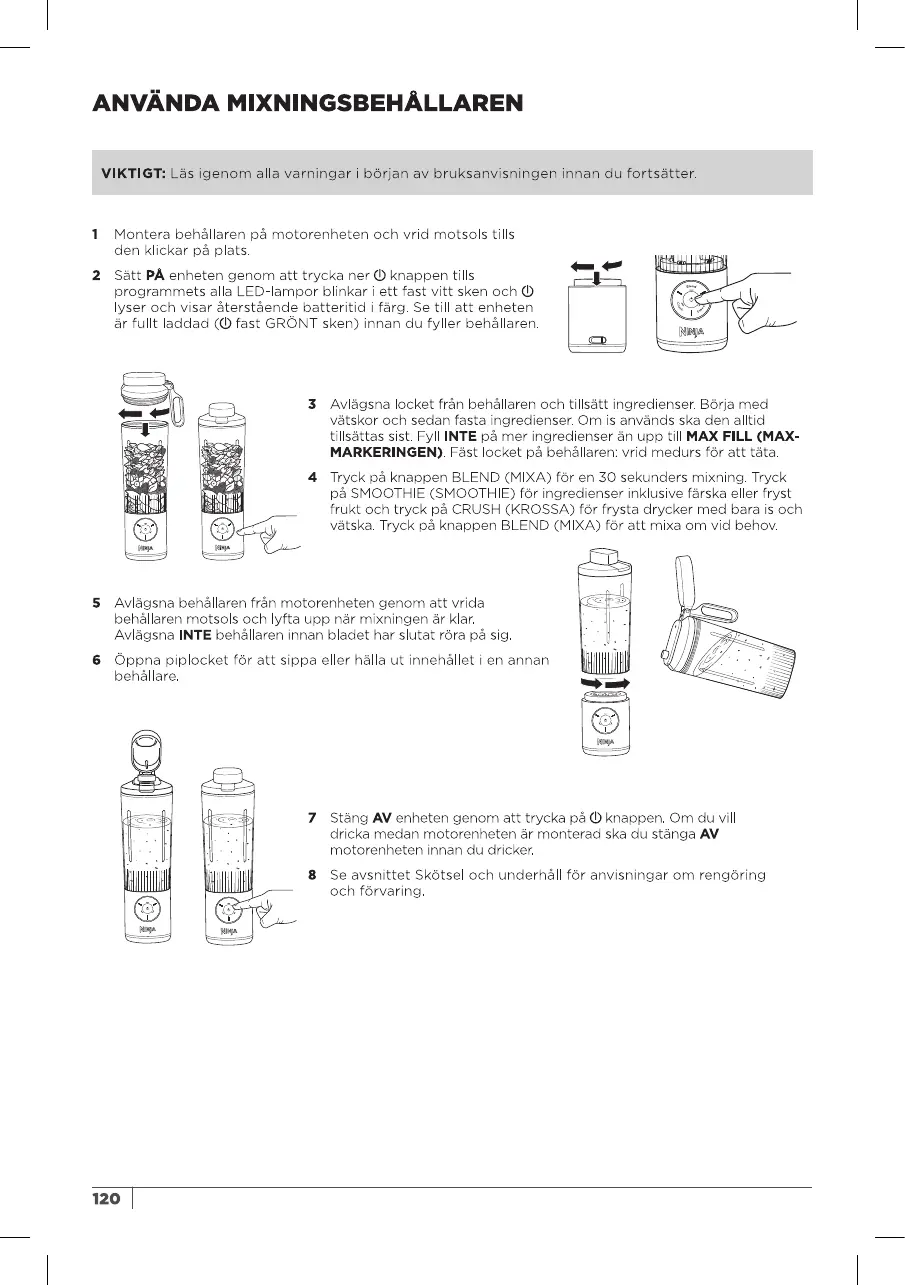 ANVÄNDA MIXNINGSBEHÅLLAREN

VIKTIGT: Läs igenom alla varningar i början av bruksanvisningen innan du fortsätter.

1 Montera behållaren på motorenheten och vrid motsols tills den klickar på plats.

2 Sätt PÅ enheten genom att trycka ner ⏻ knappen tills programmets alla LED-lampor blinkar i ett fast vitt sken och ⏻ lyser och visar återstående batteritid i färg. Se till att enheten är fullt laddad (⏻ fast GRÖNT sken) innan du fyller behållaren.

NINJA

3 Avlägsna locket från behållaren och tillsätt ingredienser. Börja med vätskor och sedan fasta ingredienser. Om is används ska den alltid tillsättas sist. Fyll INTE på mer ingredienser än upp till MAX FILL (MAX-MARKERINGEN). Fäst locket på behållaren: vrid medurs för att täta.

4 Tryck på knappen BLEND (MIXA) för en 30 sekunders mixning. Tryck på SMOOTHIE (SMOOTHIE) för ingredienser inklusive färska eller fryst frukt och tryck på CRUSH (KROSSA) för frysta drycker med bara is och vätska. Tryck på knappen BLEND (MIXA) för att mixa om vid behov.

NINJA NINJA

5 Avlägsna behållaren från motorenheten genom att vrida behållaren motsols och lyfta upp när mixningen är klar. Avlägsna INTE behållaren innan bladet har slutat röra på sig.

6 Öppna piplocket för att sippa eller hälla ut innehållet i en annan behållare.

NINJA

7 Stäng AV enheten genom att trycka på ⏻ knappen. Om du vill dricka medan motorenheten är monterad ska du stänga AV motorenheten innan du dricker.

8 Se avsnittet Skötsel och underhåll för anvisningar om rengöring och förvaring.

NINJA NINJA

120