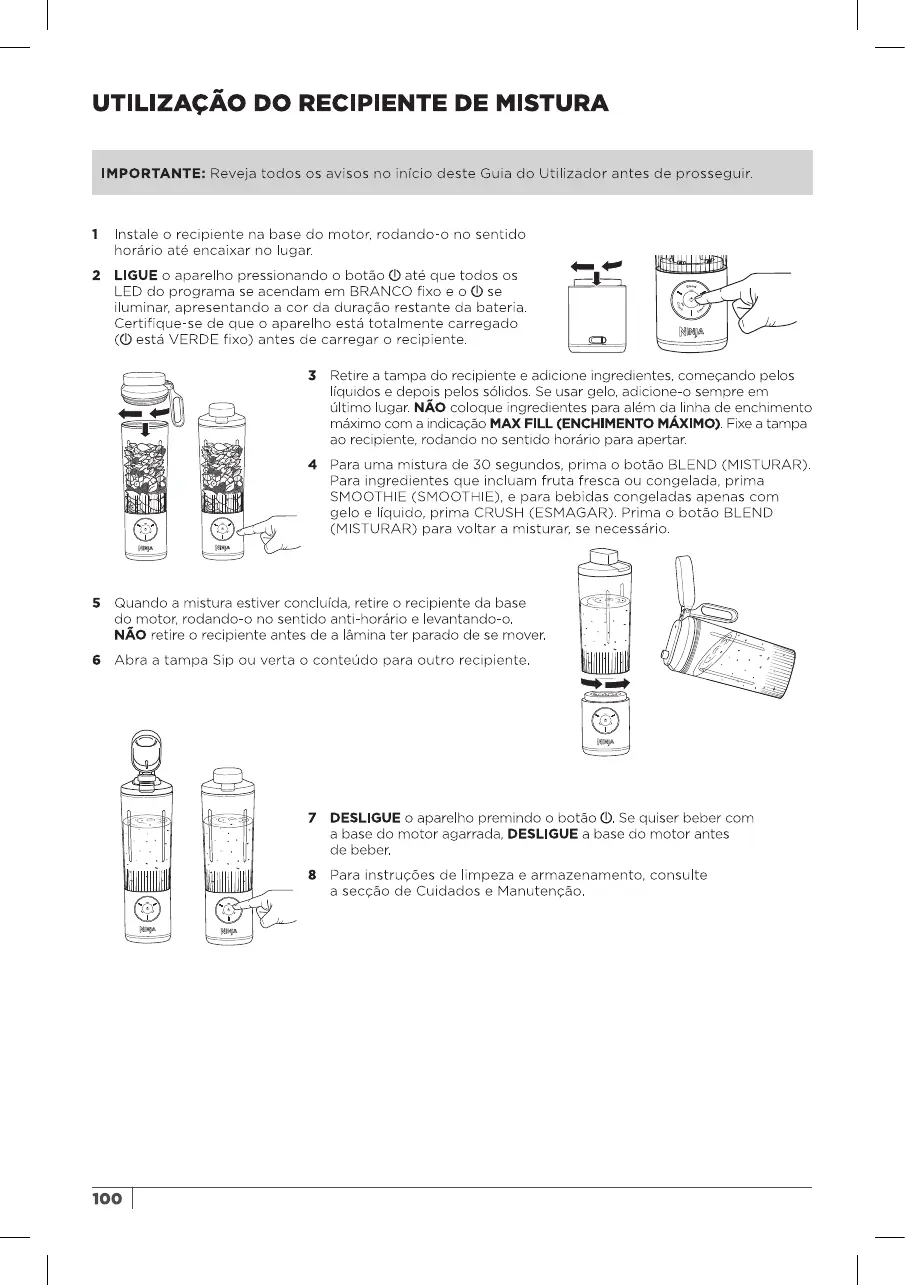 UTILIZAÇÃO DO RECIPIENTE DE MISTURA

IMPORTANTE: Reveja todos os avisos no início deste Guia do Utilizador antes de prosseguir.

1 Instale o recipiente na base do motor, rodando-o no sentido horário até encaixar no lugar.

2 LIGUE o aparelho pressionando o botão ⏻ até que todos os LED do programa se acendam em BRANCO fixo e o ⏻ se iluminar, apresentando a cor da duração restante da bateria. Certifique-se de que o aparelho está totalmente carregado (⏻ está VERDE fixo) antes de carregar o recipiente.

NINJA

3 Retire a tampa do recipiente e adicione ingredientes, começando pelos líquidos e depois pelos sólidos. Se usar gelo, adicione-o sempre em último lugar. NÃO coloque ingredientes para além da linha de enchimento máximo com a indicação MAX FILL (ENCHIMENTO MÁXIMO). Fixe a tampa ao recipiente, rodando no sentido horário para apertar.

4 Para uma mistura de 30 segundos, prima o botão BLEND (MISTURAR). Para ingredientes que incluam fruta fresca ou congelada, prima SMOOTHIE (SMOOTHIE), e para bebidas congeladas apenas com gelo e líquido, prima CRUSH (ESMAGAR). Prima o botão BLEND (MISTURAR) para voltar a misturar, se necessário.

NINJA NINJA

5 Quando a mistura estiver concluída, retire o recipiente da base do motor, rodando-o no sentido anti-horário e levantando-o. NÃO retire o recipiente antes de a lâmina ter parado de se mover.

6 Abra a tampa Sip ou verta o conteúdo para outro recipiente.

NINJA

7 DESLIGUE o aparelho premindo o botão ⏻. Se quiser beber com a base do motor agarrada, DESLIGUE a base do motor antes de beber.

8 Para instruções de limpeza e armazenamento, consulte a secção de Cuidados e Manutenção.

NINJA NINJA

100