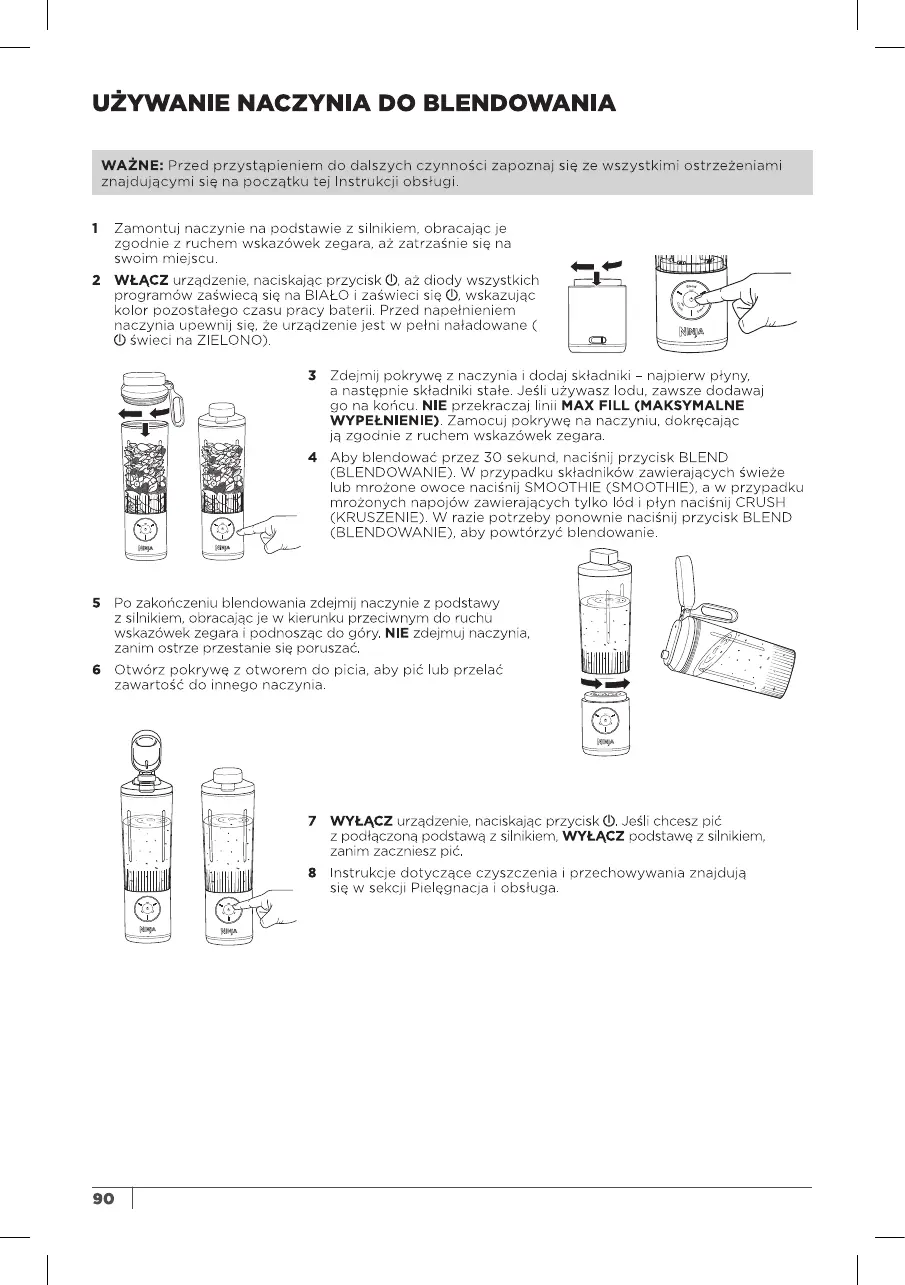 UŻYWANIE NACZYNIA DO BLENDOWANIA

WAŻNE: Przed przystąpieniem do dalszych czynności zapoznaj się ze wszystkimi ostrzeżeniami znajdującymi się na początku tej Instrukcji obsługi.

1 Zamontuj naczynie na podstawie z silnikiem, obracając je zgodnie z ruchem wskazówek zegara, aż zatrzaśnie się na swoim miejscu.

2 WŁĄCZ urządzenie, naciskając przycisk ⏻, aż diody wszystkich programów zaświecą się na BIAŁO i zaświeci się ⏻, wskazując kolor pozostałego czasu pracy baterii. Przed napełnieniem naczynia upewnij się, że urządzenie jest w pełni naładowane ( ⏻ świeci na ZIELONO).

NINJA

3 Zdejmij pokrywę z naczynia i dodaj składniki – najpierw płyny, a następnie składniki stałe. Jeśli używasz lodu, zawsze dodawaj go na końcu. NIE przekraczaj linii MAX FILL (MAKSYMALNE WYPEŁNIENIE). Zamocuj pokrywę na naczyniu, dokręcając ją zgodnie z ruchem wskazówek zegara.

4 Aby blendować przez 30 sekund, naciśnij przycisk BLEND (BLENDOWANIE). W przypadku składników zawierających świeże lub mrożone owoce naciśnij SMOOTHIE (SMOOTHIE), a w przypadku mrożonych napojów zawierających tylko lód i płyn naciśnij CRUSH (KRUSZENIE). W razie potrzeby ponownie naciśnij przycisk BLEND (BLENDOWANIE), aby powtórzyć blendowanie.

NINJA NINJA

5 Po zakończeniu blendowania zdejmij naczynie z podstawy z silnikiem, obracając je w kierunku przeciwnym do ruchu wskazówek zegara i podnosząc do góry. NIE zdejmuj naczynia, zanim ostrze przestanie się poruszać.

6 Otwórz pokrywę z otworem do picia, aby pić lub przelać zawartość do innego naczynia.

NINJA

7 WYŁĄCZ urządzenie, naciskając przycisk ⏻. Jeśli chcesz pić z podłączoną podstawą z silnikiem, WYŁĄCZ podstawę z silnikiem, zanim zaczniesz pić.

8 Instrukcje dotyczące czyszczenia i przechowywania znajdują się w sekcji Pielęgnacja i obsługa.

NINJA NINJA

90