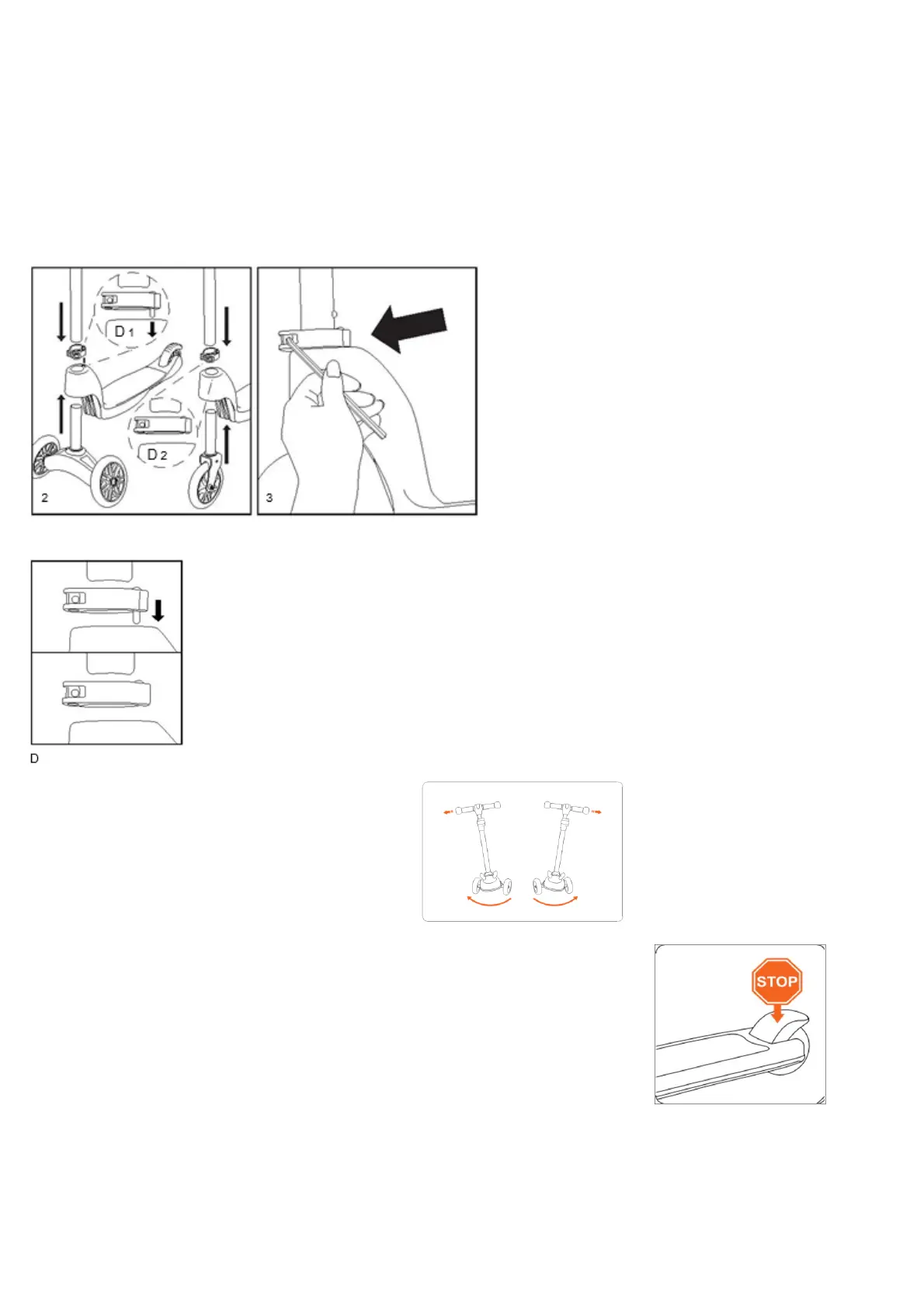 D 1

D 2

2

3

D

STOP