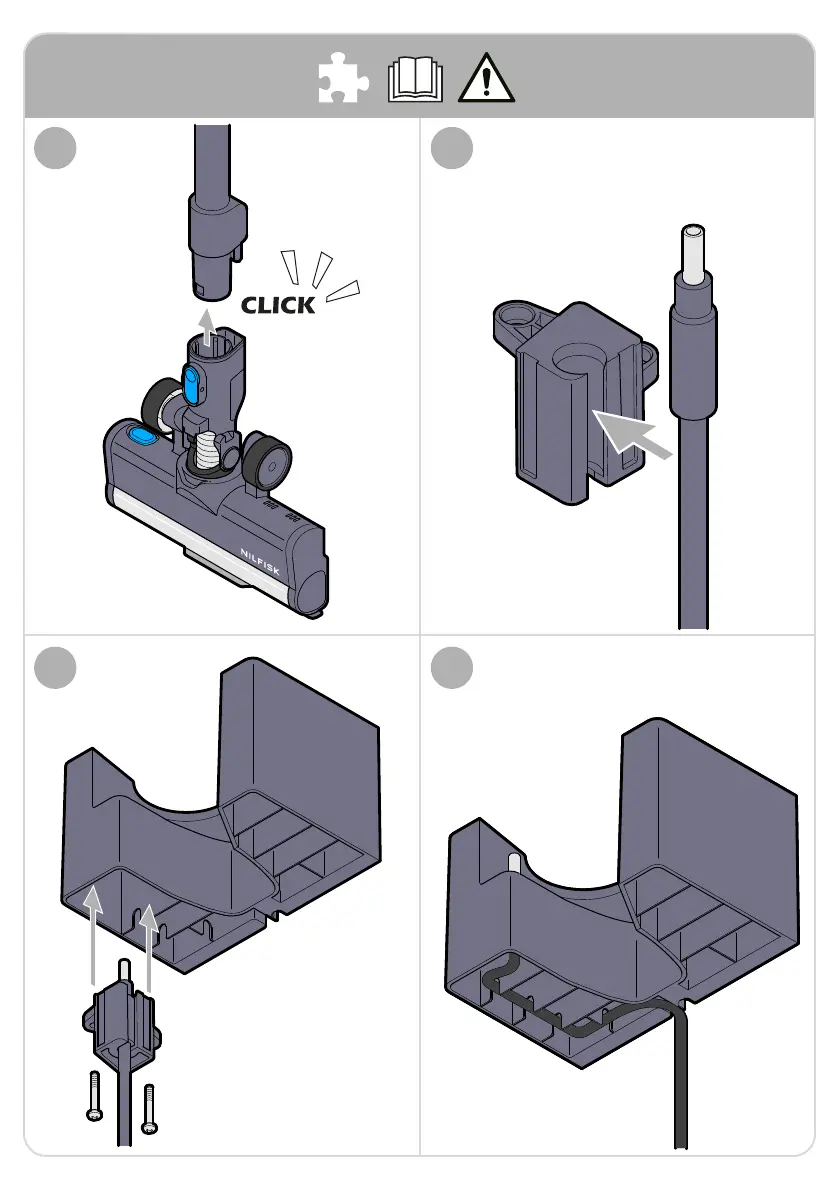 CLICK

NILFISK