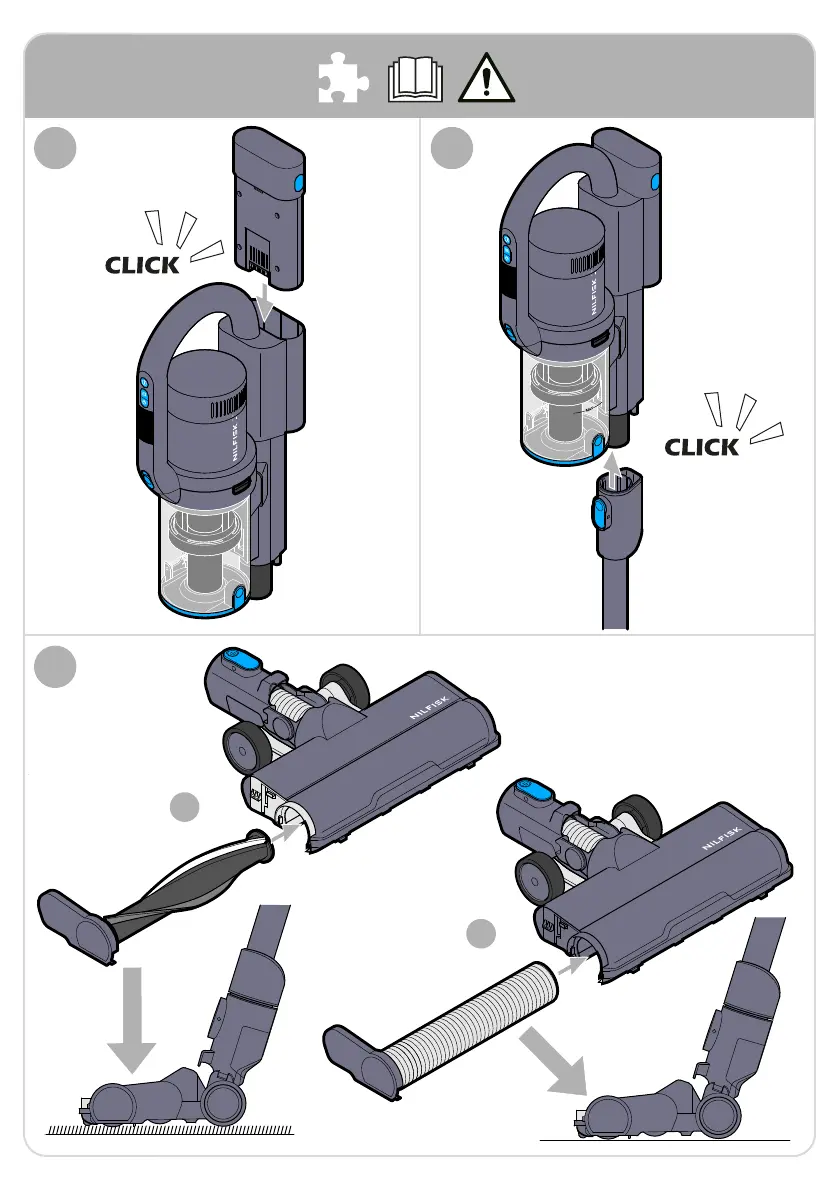 CLICK

NILFISK

NILFISK

CLICK

NILFISK

NILFISK