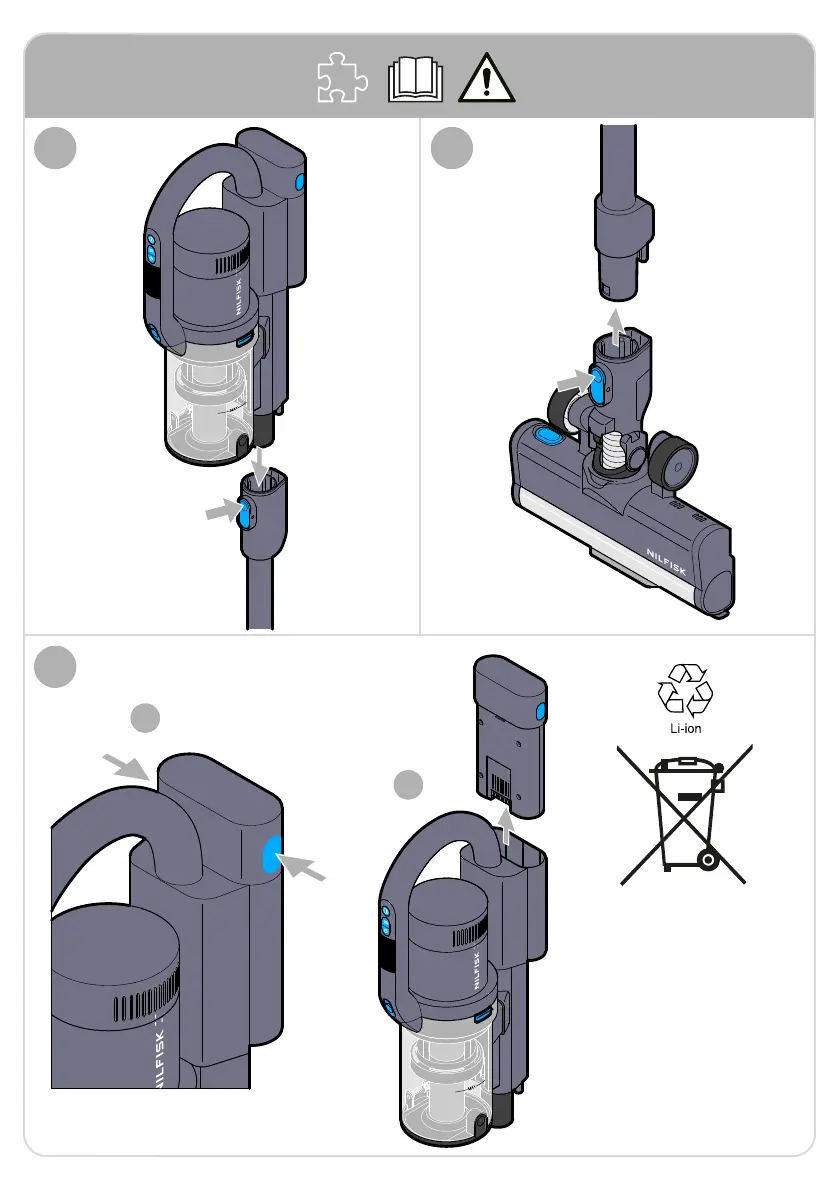 NILFISK

NILFISK

Li-ion

NILFISK

NILFISK