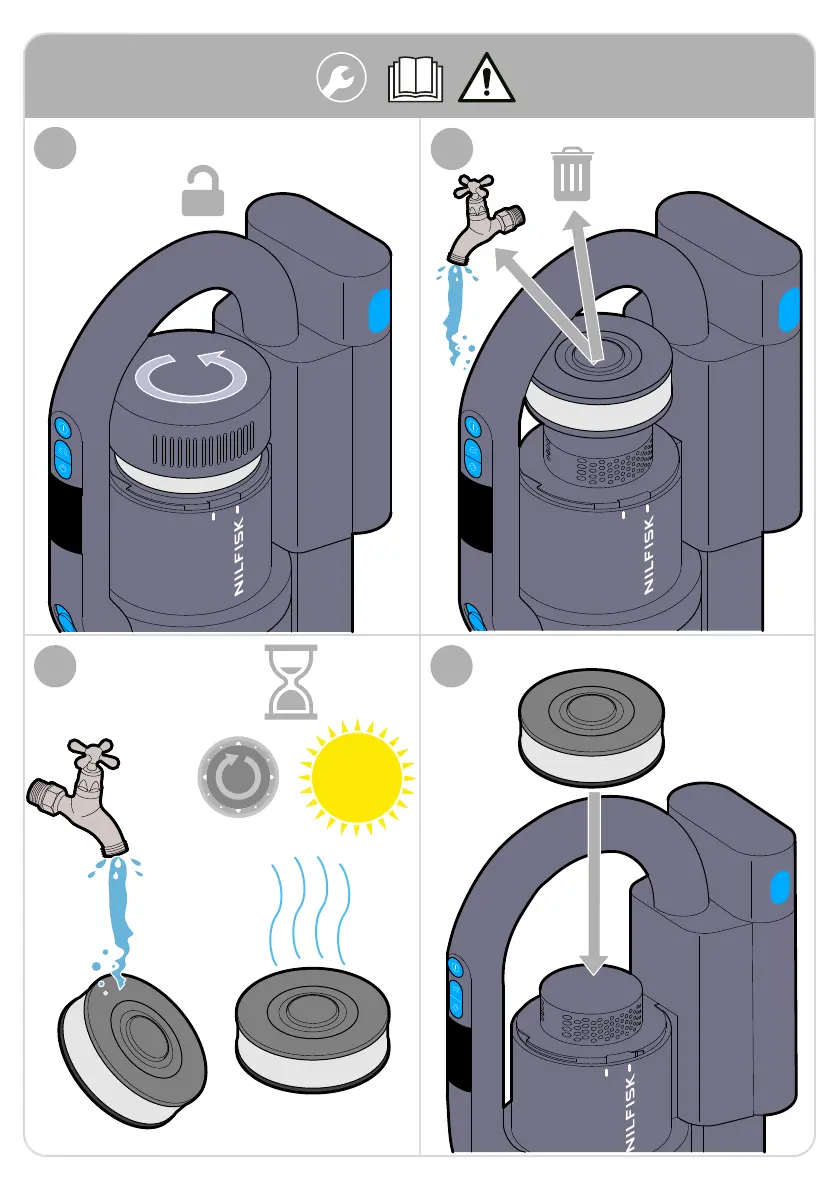 NILFISK

NILFISK

NILFISK