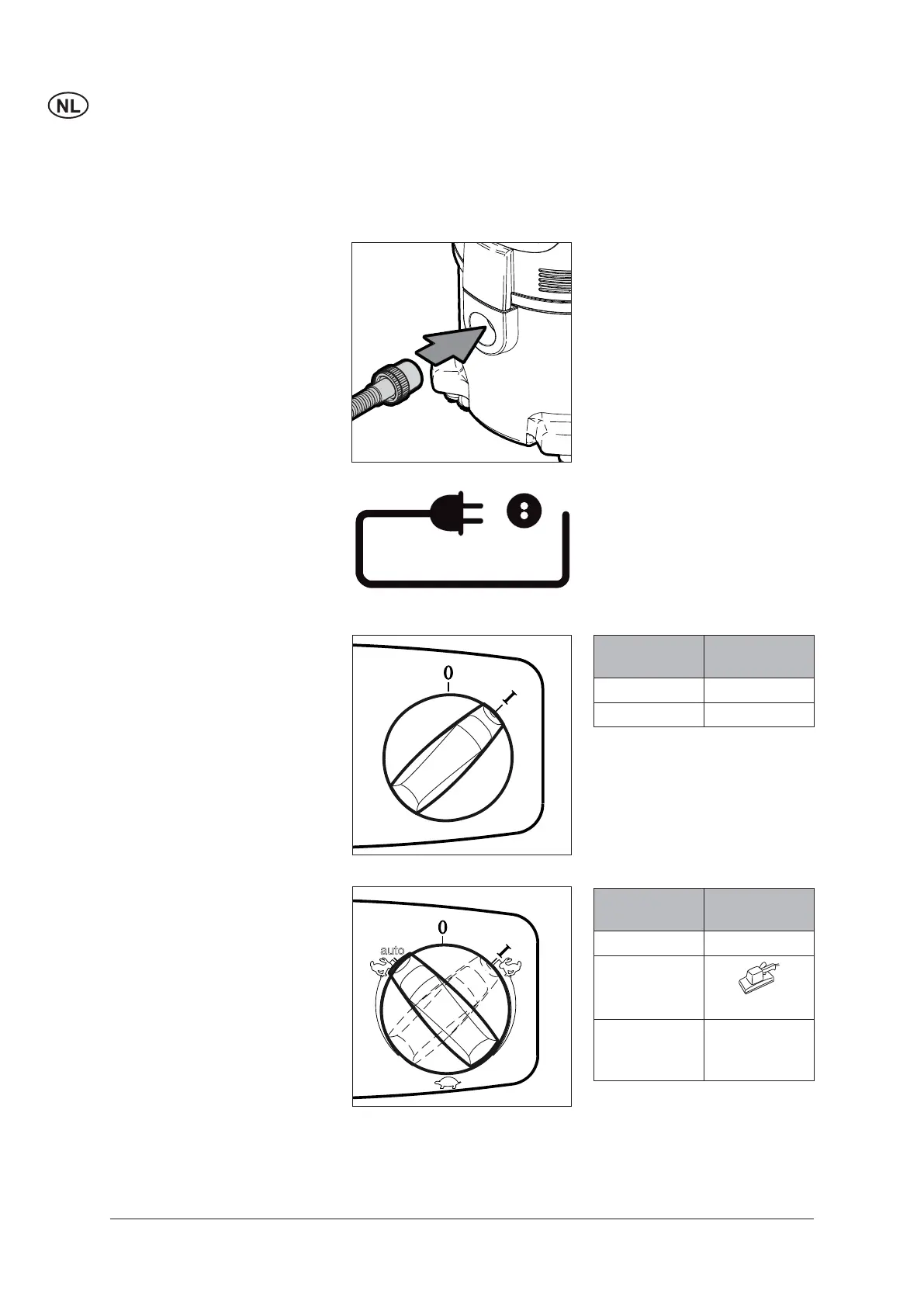 NL

0

I

0

auto

I