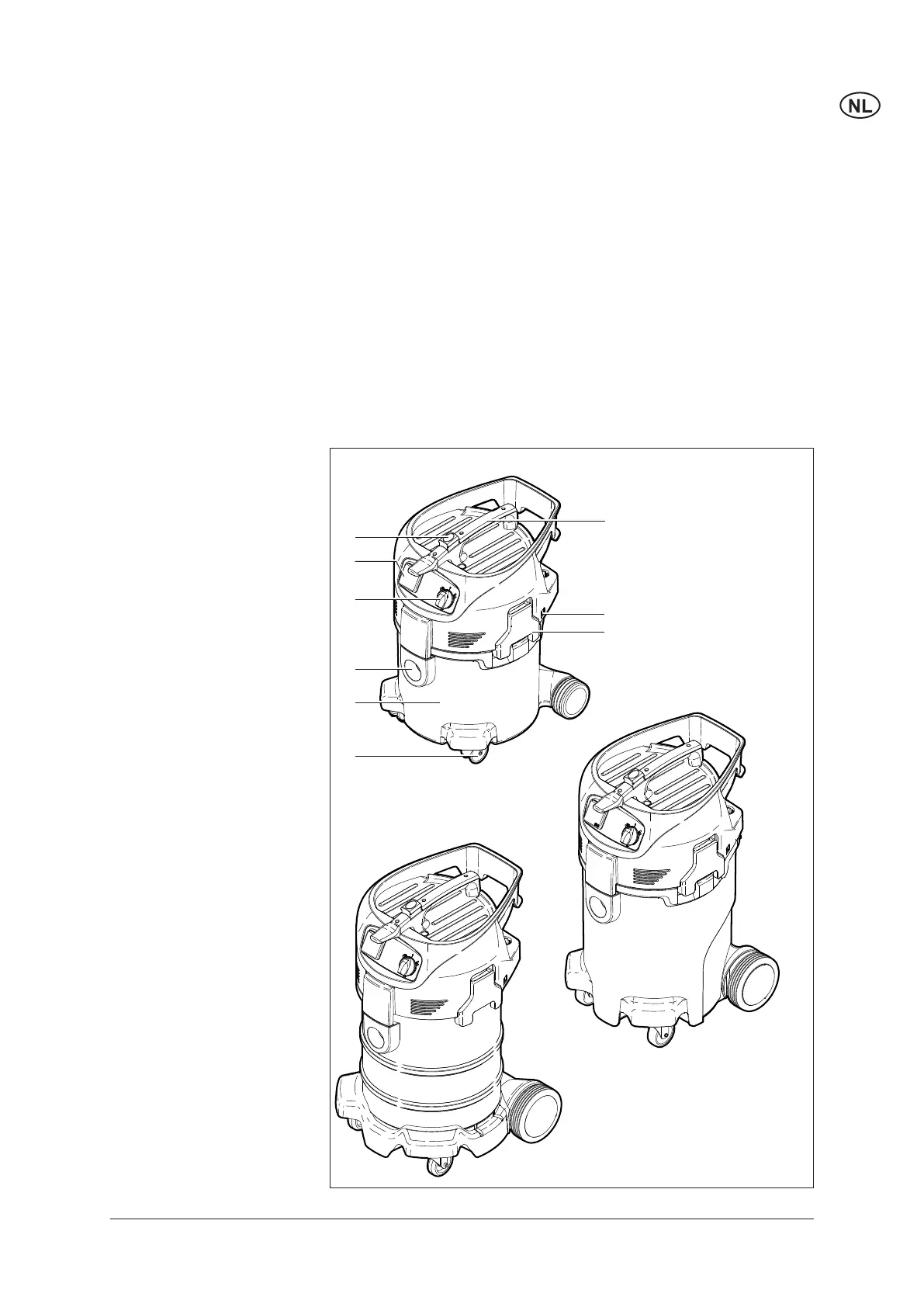 NL