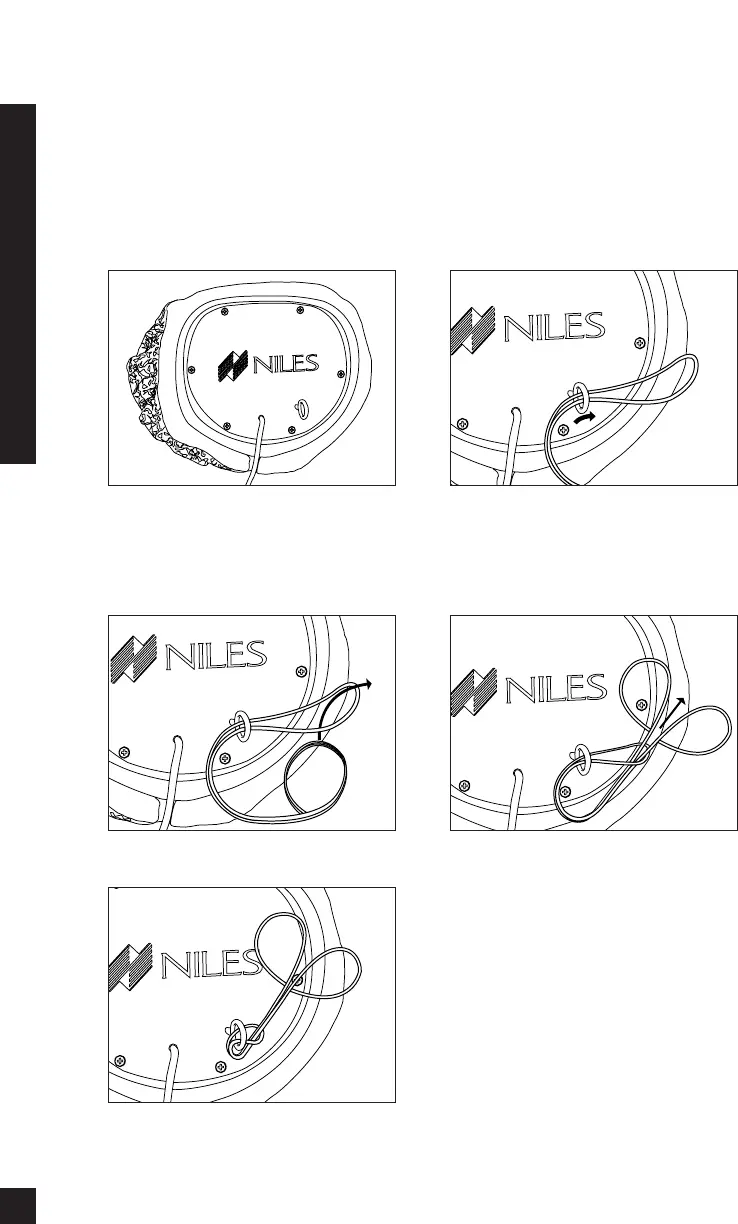 NILES

NILES

NILES

NILES

NILES