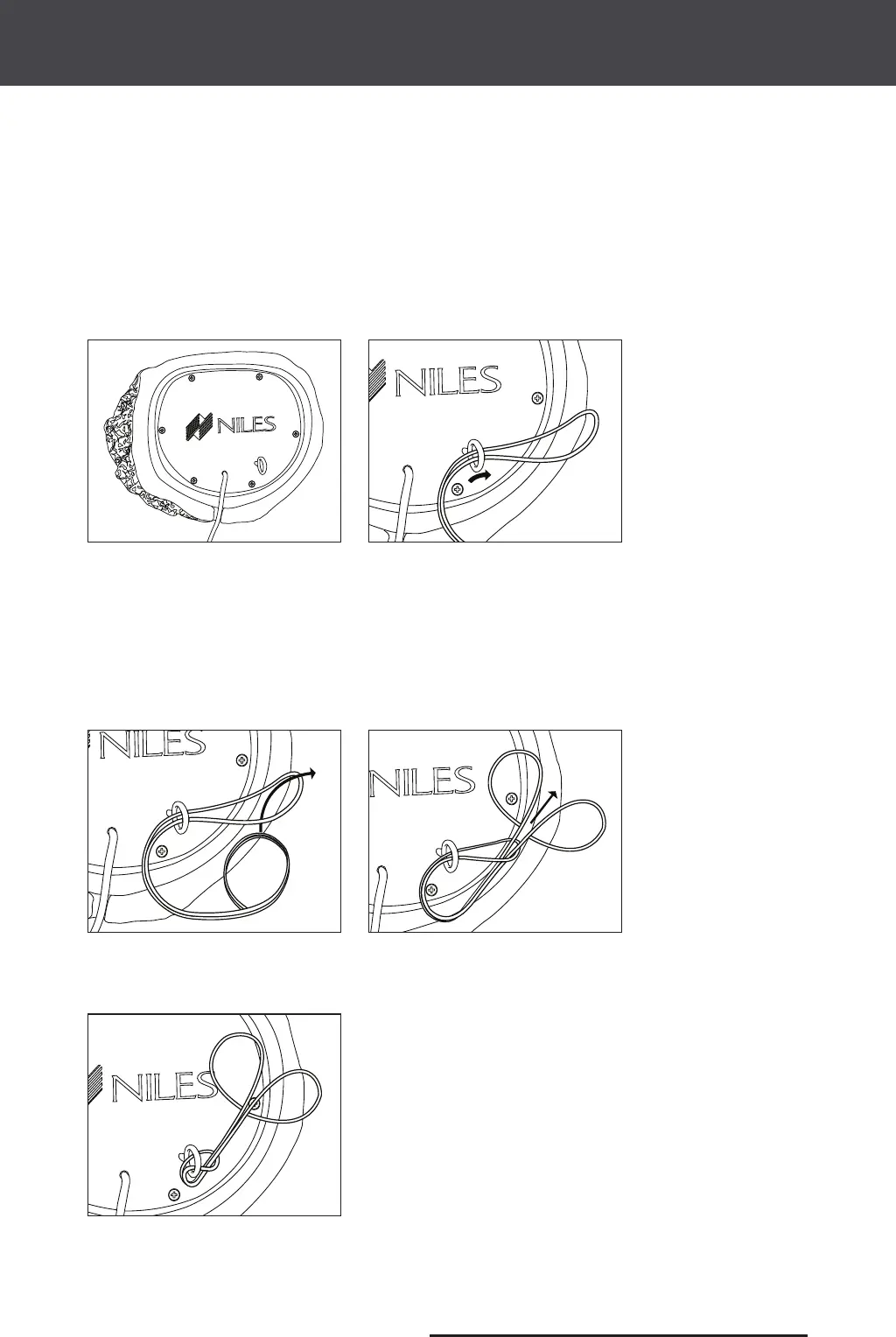 NILES

NILES

NILES

NILES

NILES