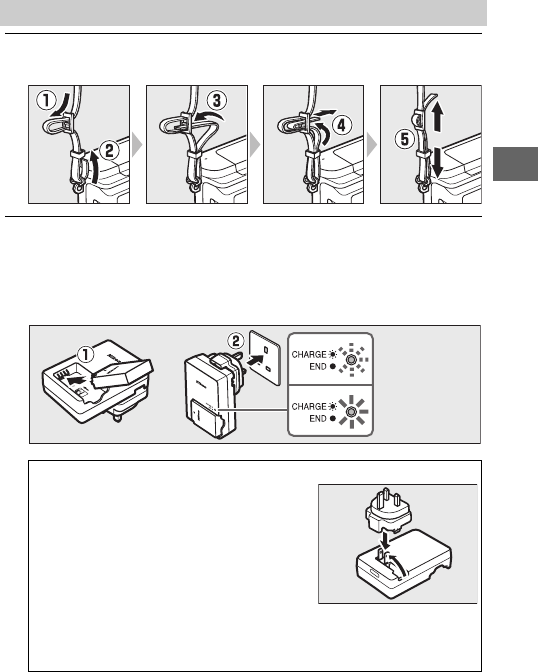 ①
②
③
④
⑤

①
②
CHARGE
END
CHARGE
END