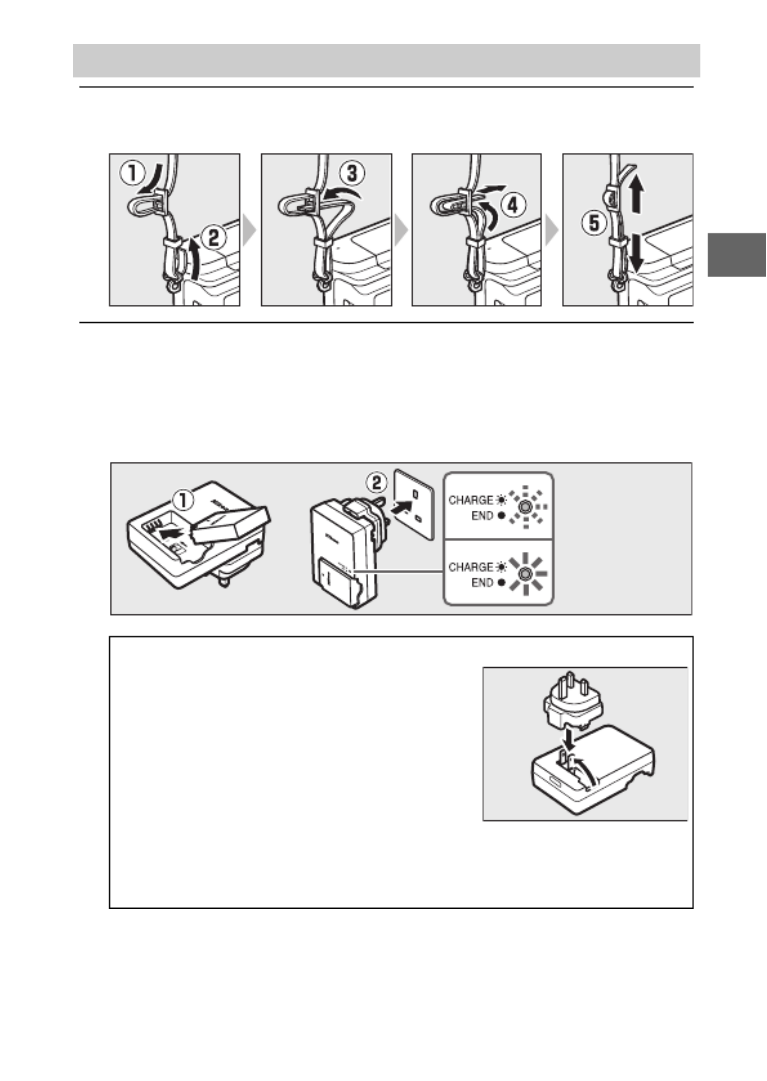 ①

②

③

④

⑤

①

②

CHARGE

END

CHARGE

END